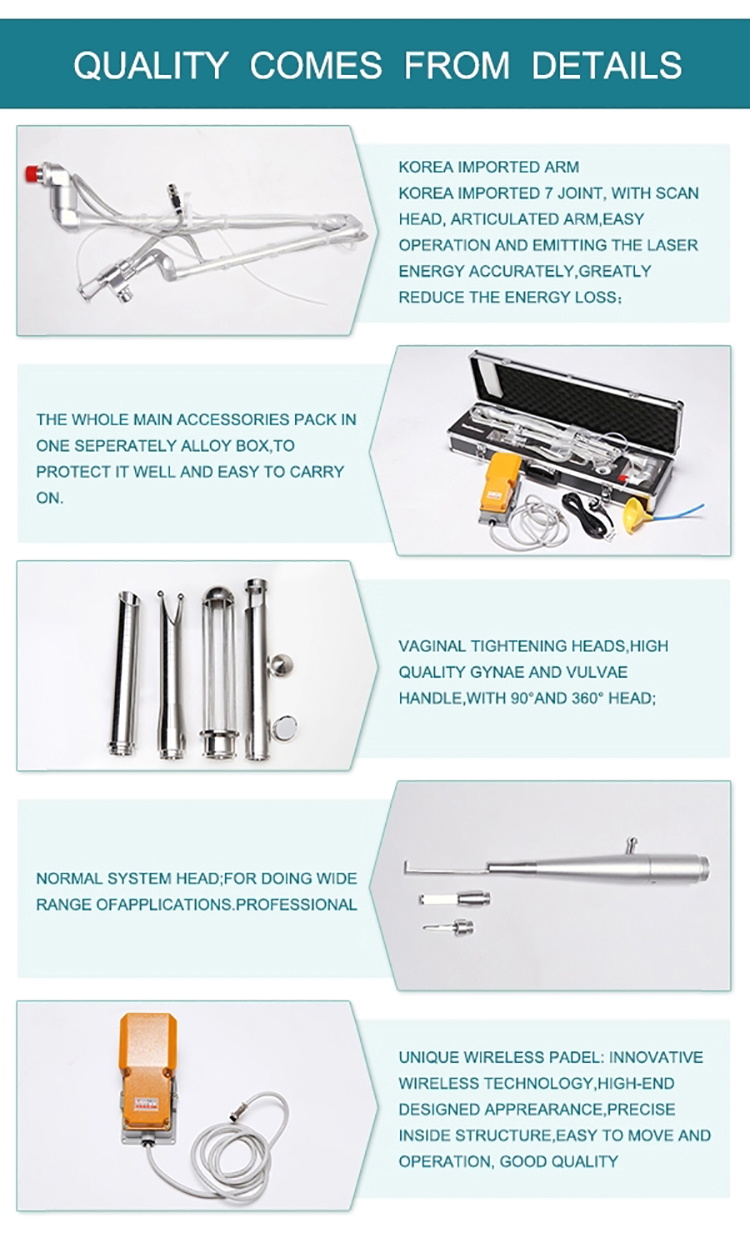 QUALITY COMES FROM DETAILS

KOREA IMPORTED ARM
KOREA IMPORTED 7 JOINT, WITH SCAN HEAD, ARTICULATED ARM,EASY OPERATION AND EMITTING THE LASER ENERGY ACCURATELY,GREATLY REDUCE THE ENERGY LOSS;

THE WHOLE MAIN ACCESSORIES PACK IN ONE SEPERATELY ALLOY BOX,TO PROTECT IT WELL AND EASY TO CARRY ON.

VAGINAL TIGHTENING HEADS,HIGH QUALITY GYNAE AND VULVAE HANDLE,WITH 90°AND 360° HEAD;

NORMAL SYSTEM HEAD;FOR DOING WIDE RANGE OFAPPLICATIONS.PROFESSIONAL

UNIQUE WIRELESS PADEL: INNOVATIVE WIRELESS TECHNOLOGY,HIGH-END DESIGNED APPREARANCE,PRECISE INSIDE STRUCTURE,EASY TO MOVE AND OPERATION, GOOD QUALITY