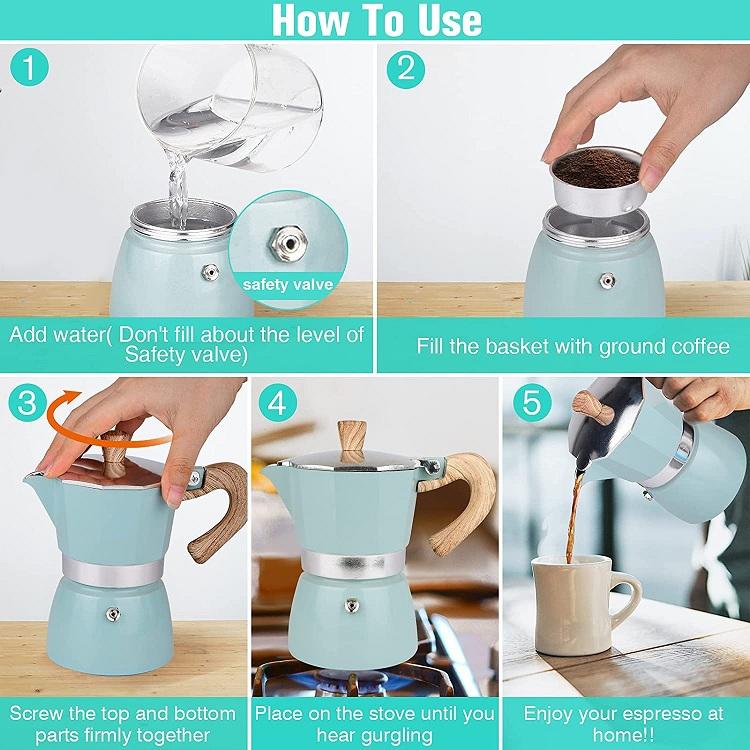 How To Use

1

safety valve

Add water( Don't fill about the level of Safety valve)

2

Fill the basket with ground coffee

3

Screw the top and bottom parts firmly together

4

Place on the stove until you hear gurgling

5

Enjoy your espresso at home!!