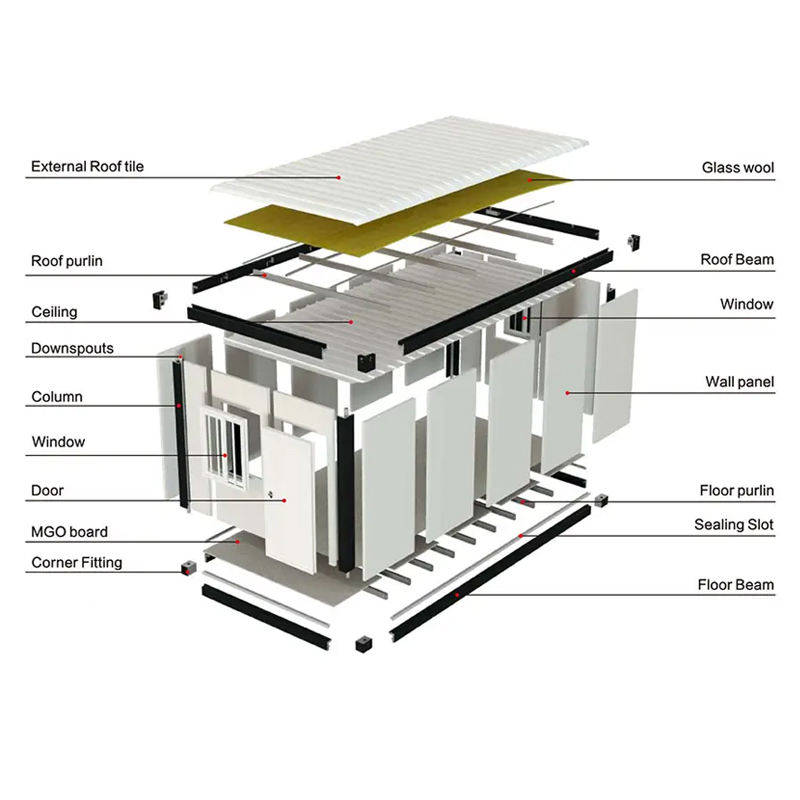 External Roof tile
Roof purlin
Ceiling
Downspouts
Column
Window
Door
MGO board
Corner Fitting

Glass wool
Roof Beam
Window
Wall panel
Floor purlin
Sealing Slot
Floor Beam