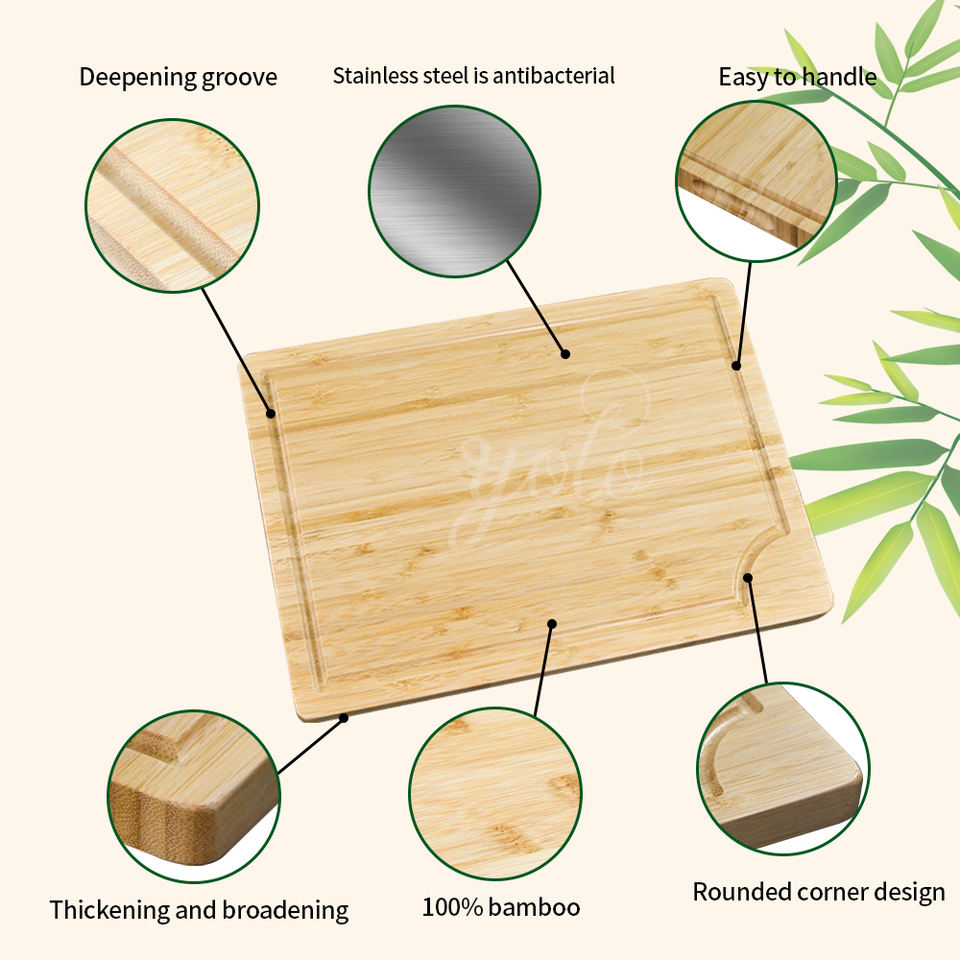 Deepening groove

Stainless steel is antibacterial

Easy to handle

yolo

Thickening and broadening

100% bamboo

Rounded corner design