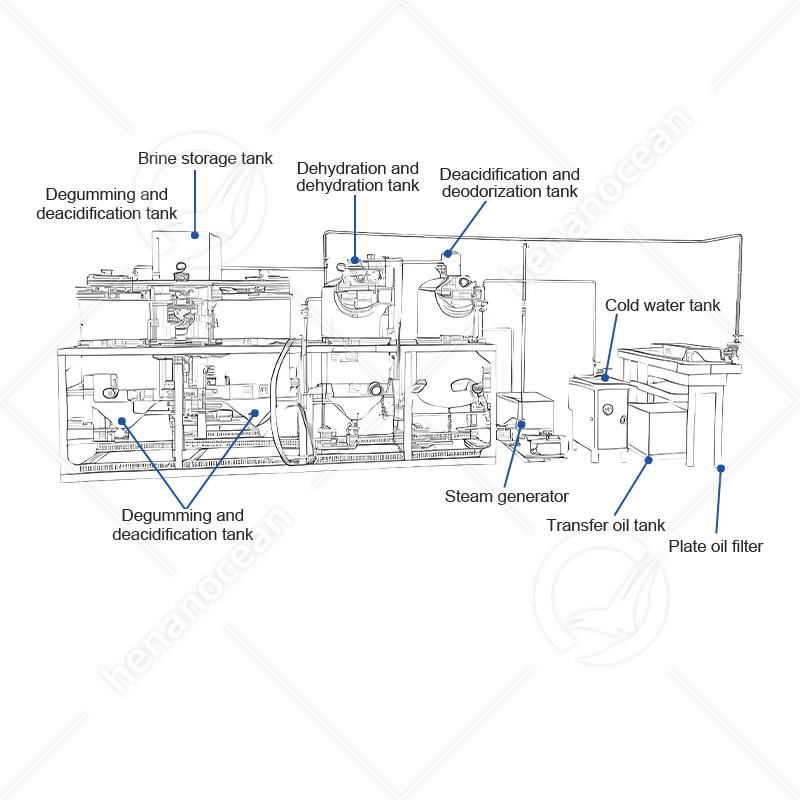 Brine storage tank

Degumming and deacidification tank

Dehydration and dehydration tank

Deacidification and deodorization tank

Cold water tank

Degumming and deacidification tank

Steam generator

Transfer oil tank

Plate oil filter

henanocean

henanocean