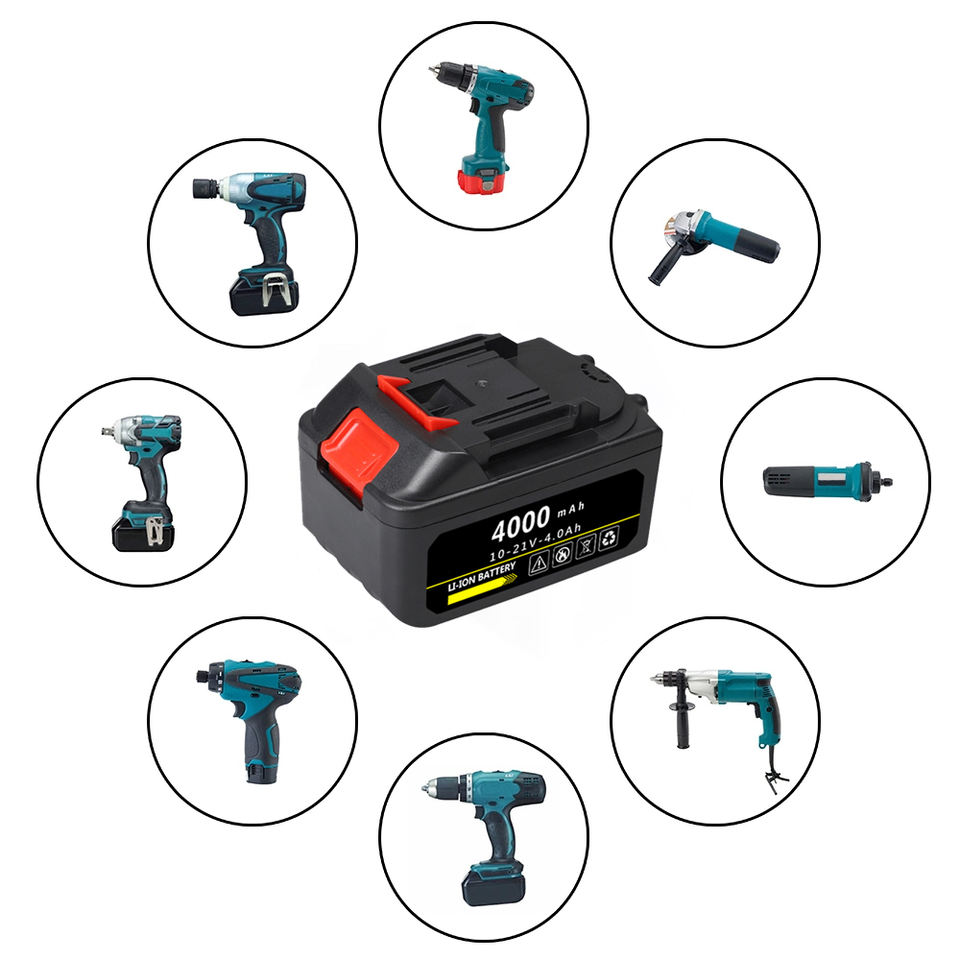 4000 mAh
10-21V-4.0Ah
LI-ION BATTERY