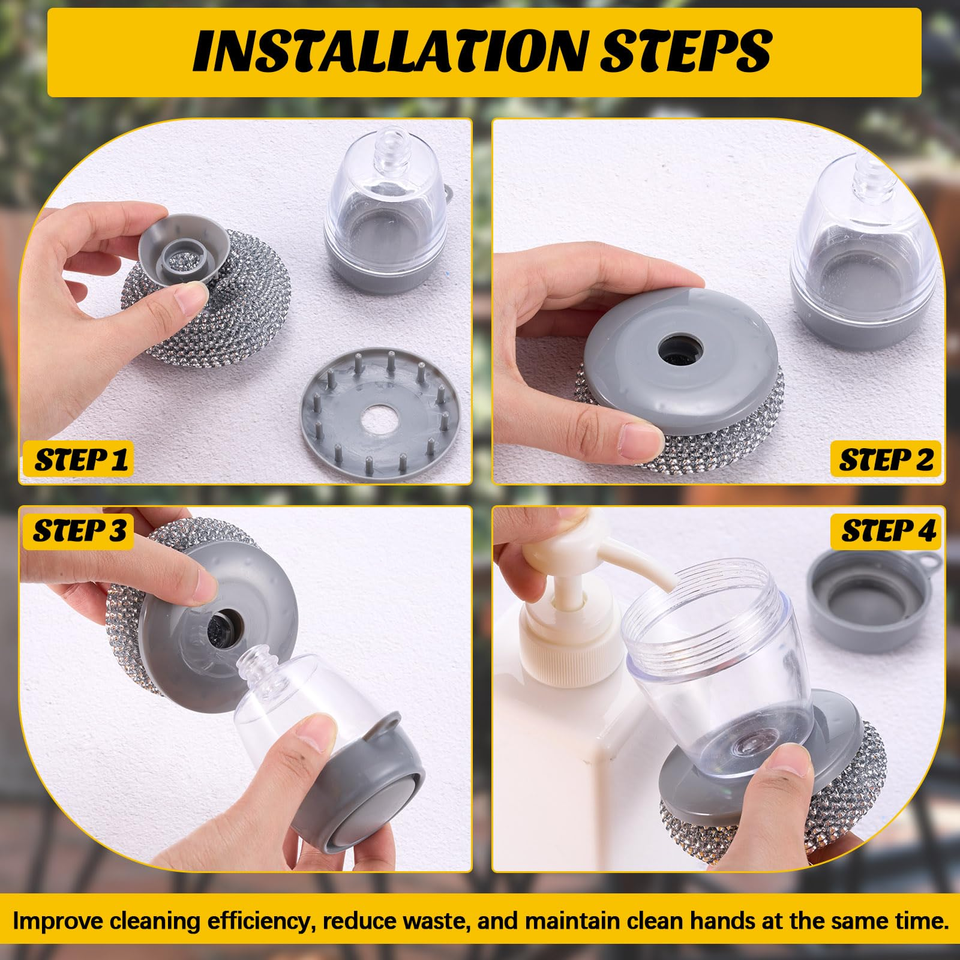 INSTALLATION STEPS

STEP 1

STEP 2

STEP 3

STEP 4

Improve cleaning efficiency, reduce waste, and maintain clean hands at the same time.