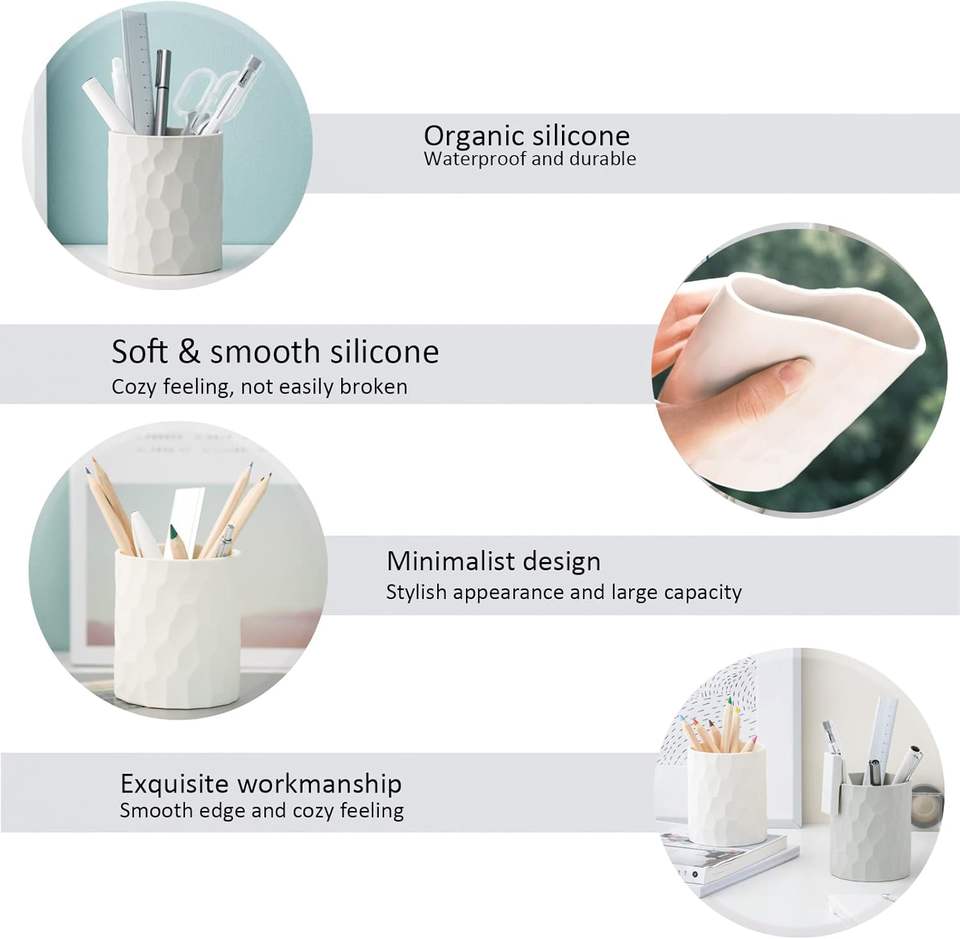 Organic silicone
Waterproof and durable

Soft & smooth silicone
Cozy feeling, not easily broken

Minimalist design
Stylish appearance and large capacity

Exquisite workmanship
Smooth edge and cozy feeling