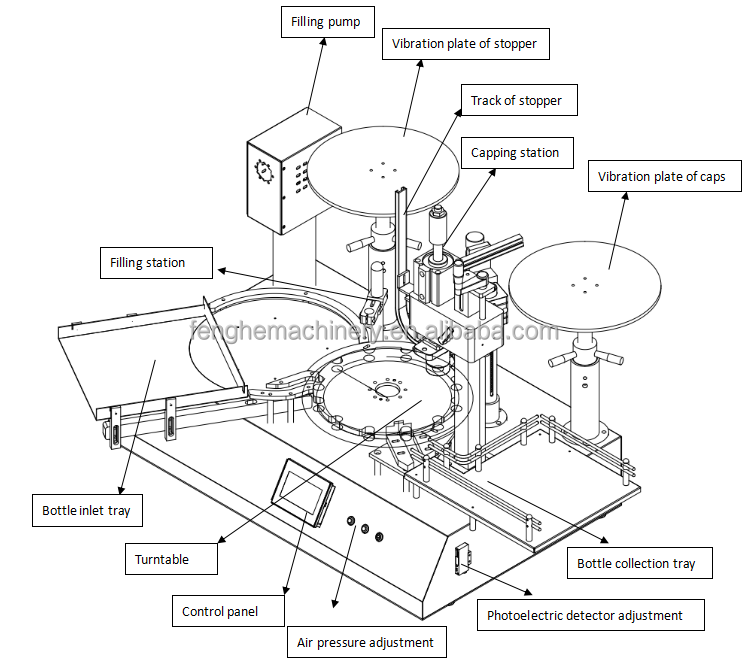 Filling pump

Vibration plate of stopper

Track of stopper

Capping station

Vibration plate of caps

Filling station

fenghemachinery.en.alibaba.com

Bottle inlet tray

Turntable

Control panel

Air pressure adjustment

Bottle collection tray

Photoelectric detector adjustment