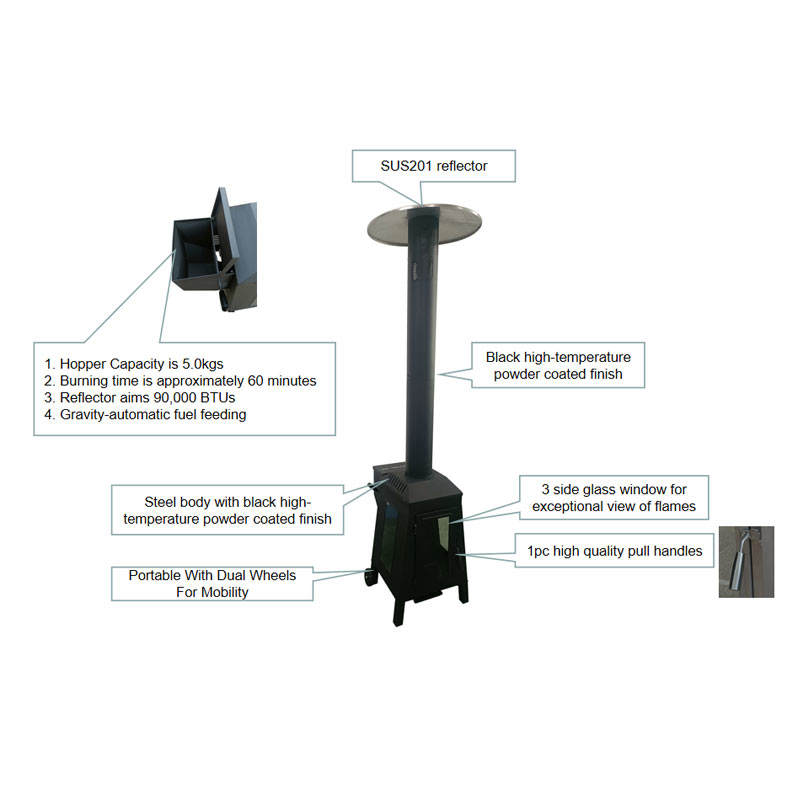 SUS201 reflector

1. Hopper Capacity is 5.0kgs
2. Burning time is approximately 60 minutes
3. Reflector aims 90,000 BTUs
4. Gravity-automatic fuel feeding

Black high-temperature powder coated finish

Steel body with black high-temperature powder coated finish

3 side glass window for exceptional view of flames

1pc high quality pull handles

Portable With Dual Wheels For Mobility