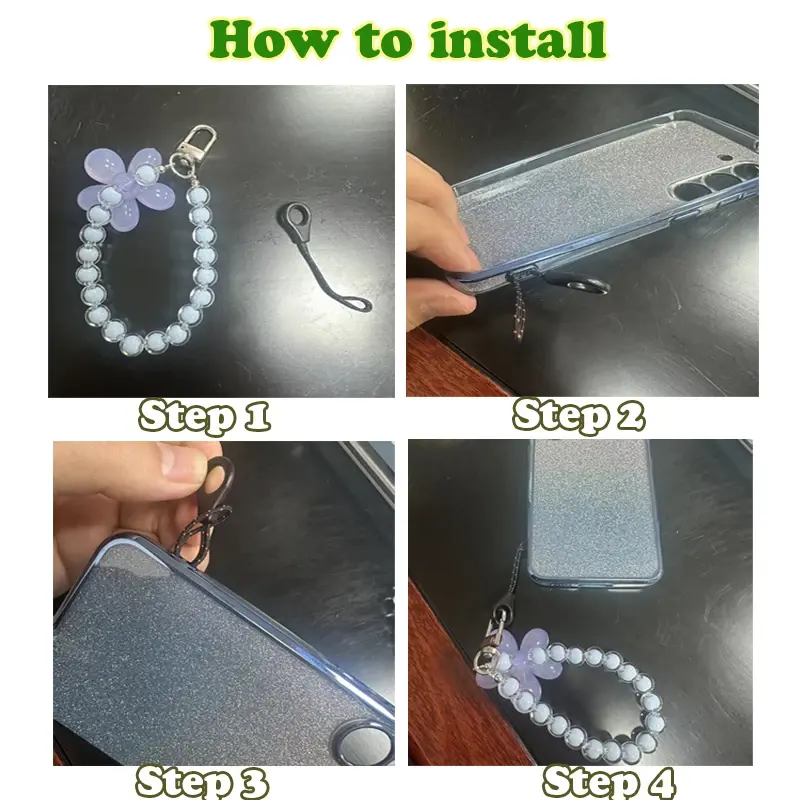 How to install

Step 1

Step 2

Step 3

Step 4