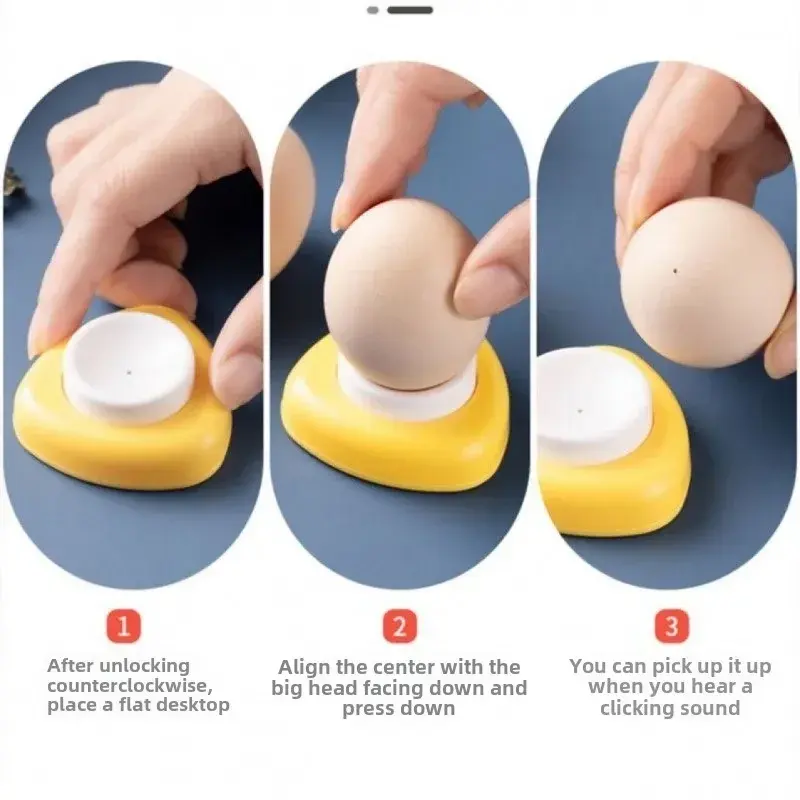 1

After unlocking counterclockwise, place a flat desktop

2

Align the center with the big head facing down and press down

3

You can pick up it up when you hear a clicking sound