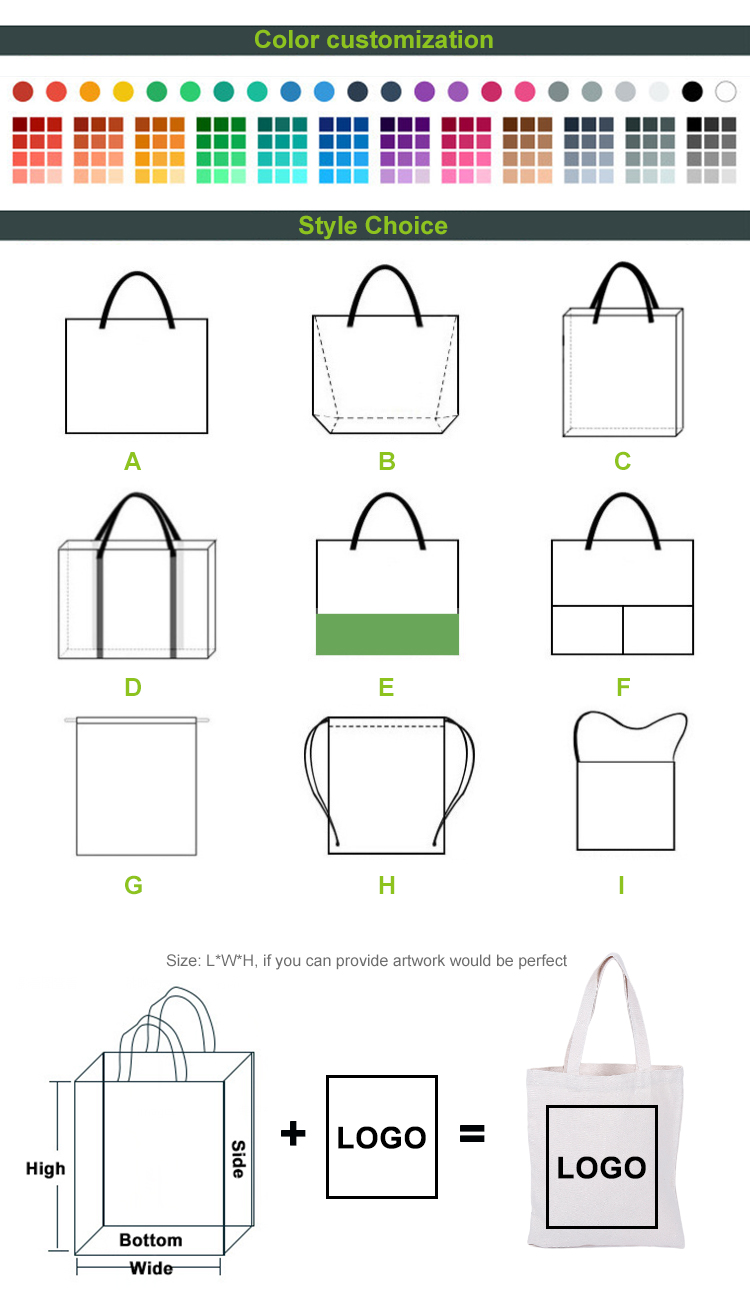 Color customization

Style Choice

A

B

C

D

E

F

G

H

I

Size: L*W*H, if you can provide artwork would be perfect

High

Side

Bottom

Wide

+

LOGO

=

LOGO