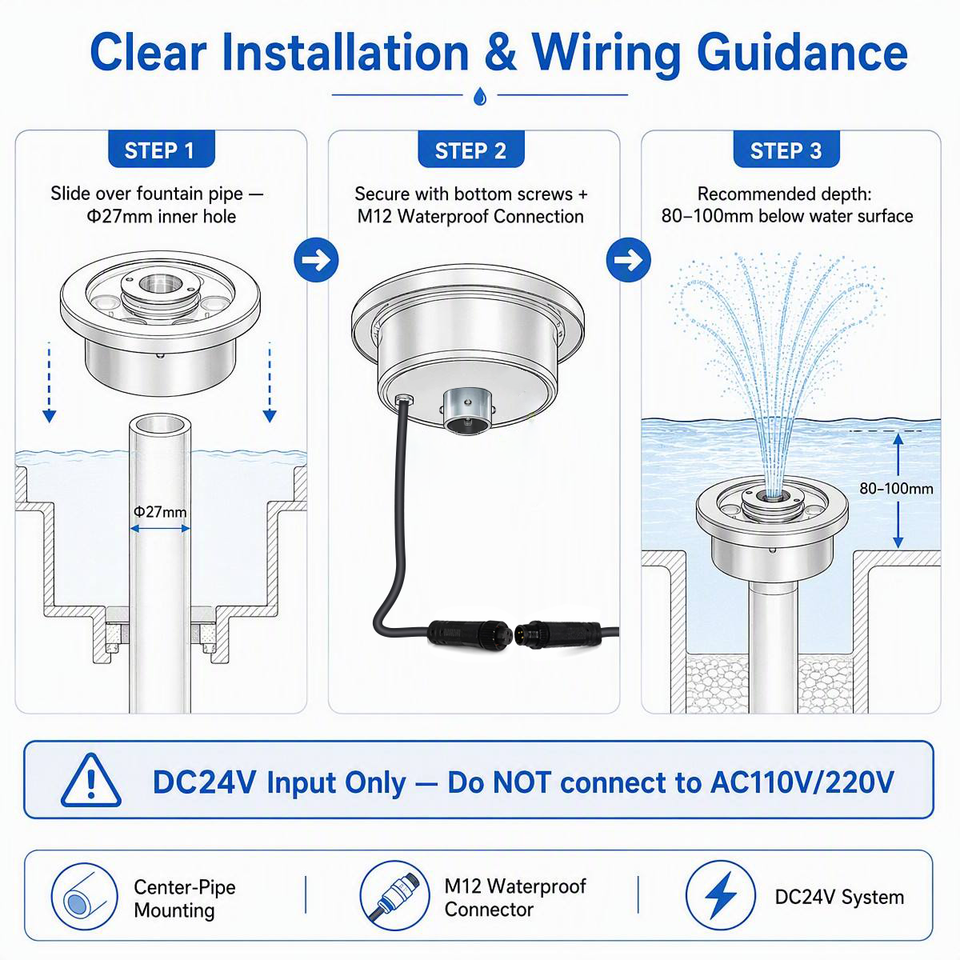 Clear Installation & Wiring Guidance

STEP 1

Slide over fountain pipe — Φ27mm inner hole

Φ27mm

STEP 2

Secure with bottom screws + M12 Waterproof Connection

STEP 3

Recommended depth: 80–100mm below water surface

80–100mm

DC24V Input Only — Do NOT connect to AC110V/220V

Center-Pipe Mounting

M12 Waterproof Connector

DC24V System