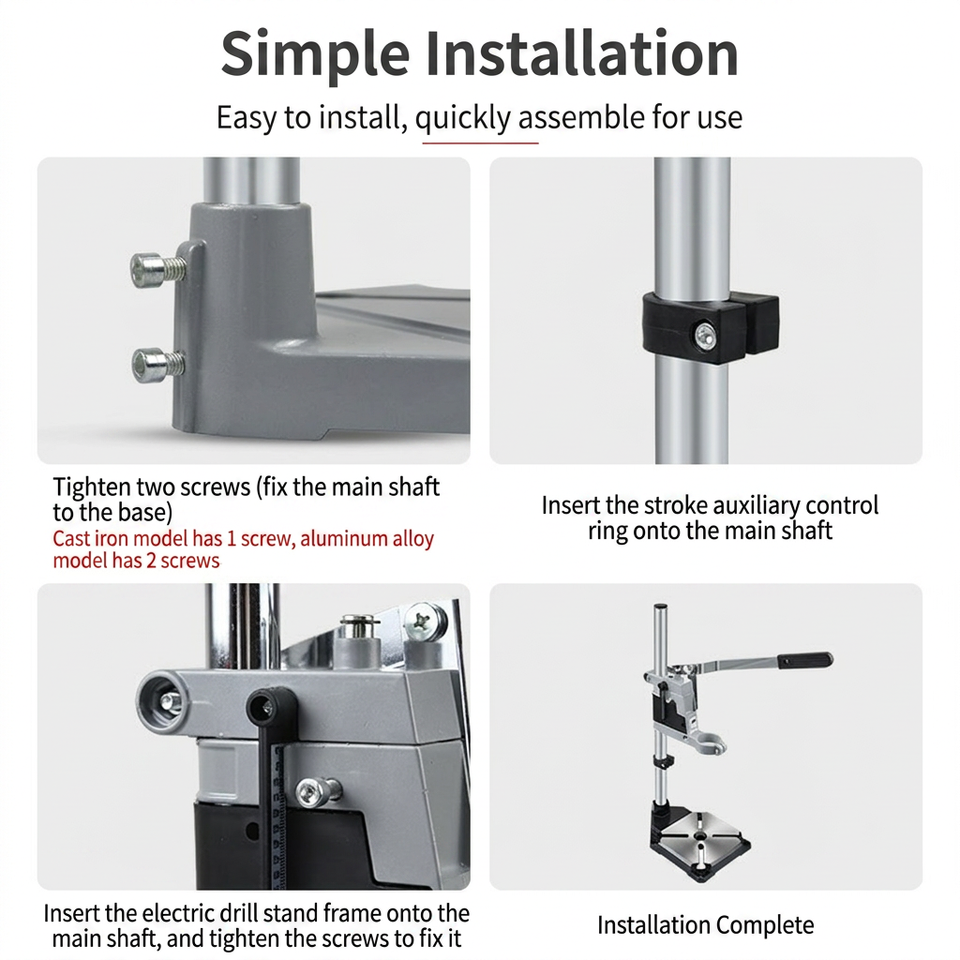 Simple Installation

Easy to install, quickly assemble for use

Tighten two screws (fix the main shaft to the base)
Cast iron model has 1 screw, aluminum alloy model has 2 screws

Insert the stroke auxiliary control ring onto the main shaft

Insert the electric drill stand frame onto the main shaft, and tighten the screws to fix it

Installation Complete