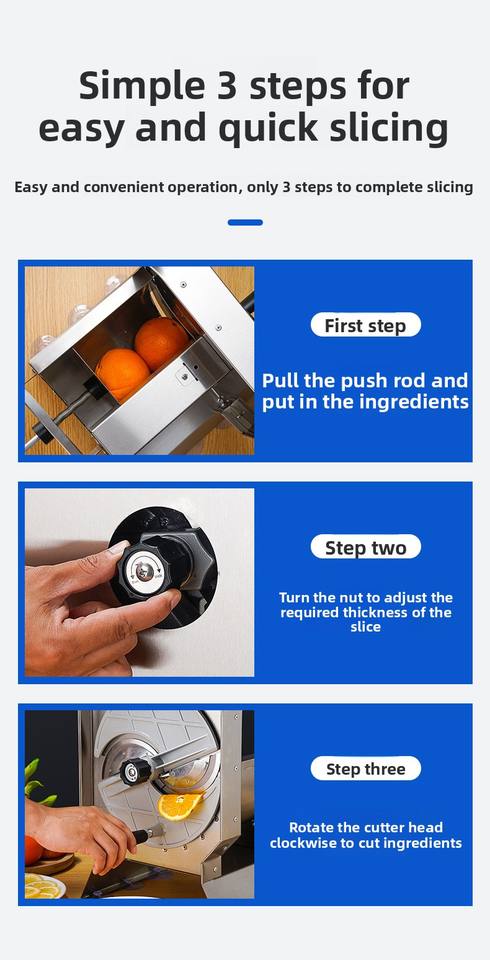 Simple 3 steps for easy and quick slicing

Easy and convenient operation, only 3 steps to complete slicing

First step

Pull the push rod and put in the ingredients

Step two

Turn the nut to adjust the required thickness of the slice

Step three

Rotate the cutter head clockwise to cut ingredients