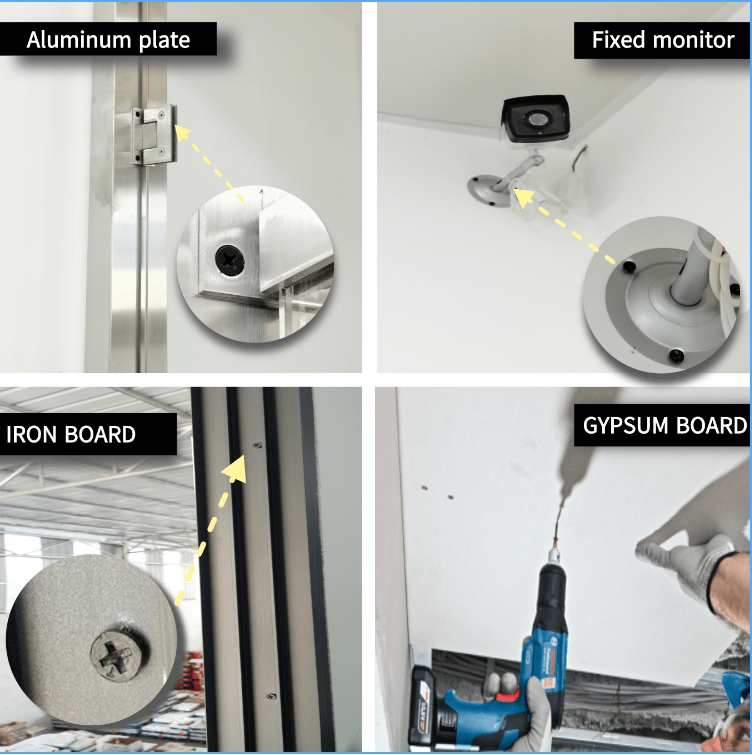 Aluminum plate

Fixed monitor

IRON BOARD

GYPSUM BOARD