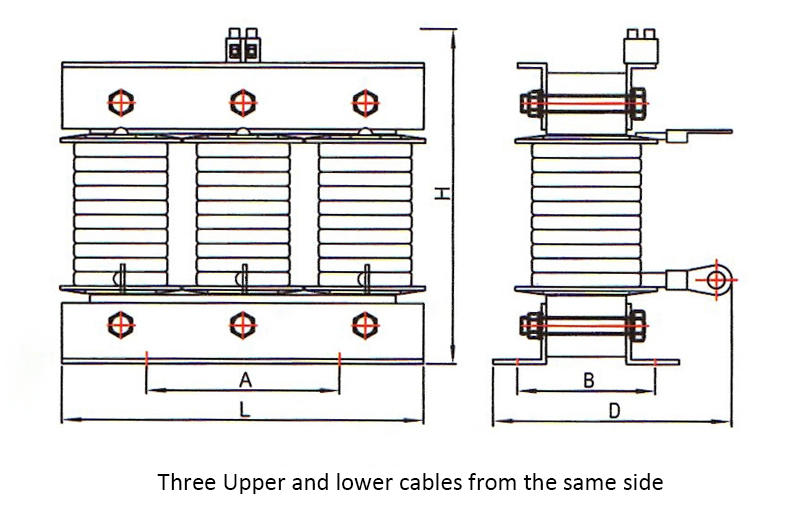 H

A

L

B

D

Three Upper and lower cables from the same side