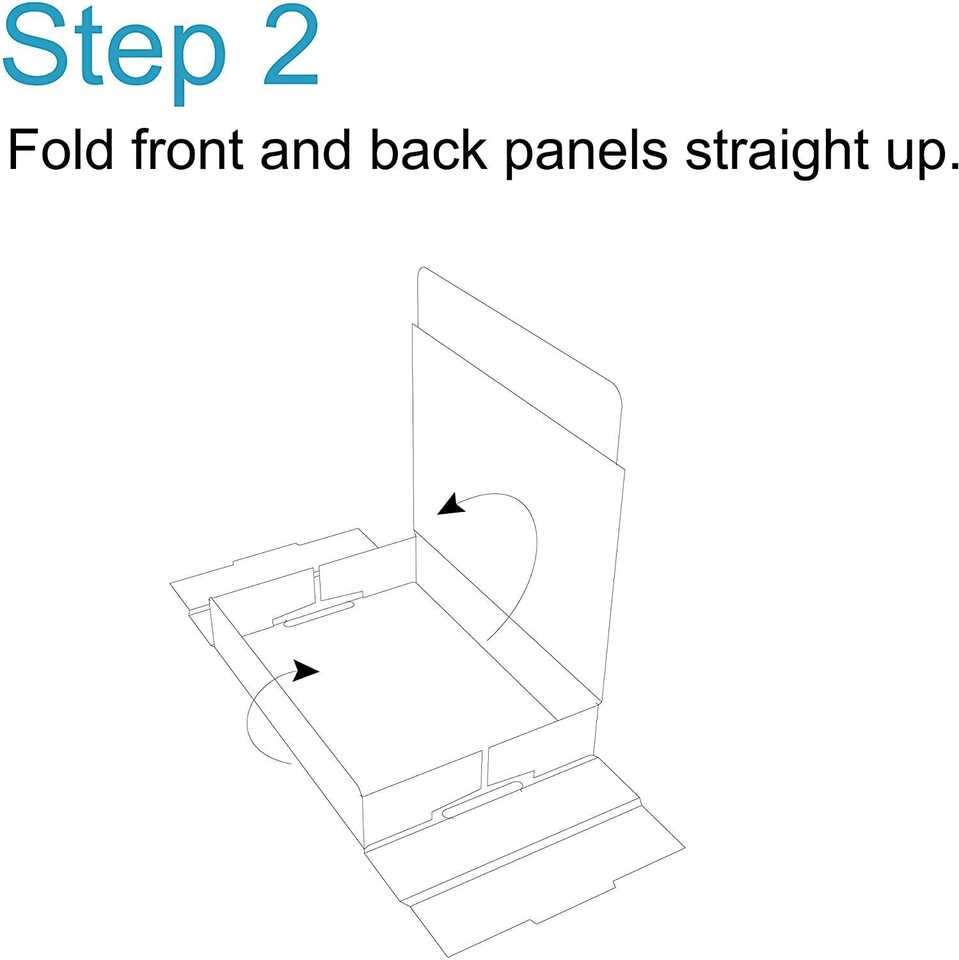 Step 2
Fold front and back panels straight up.