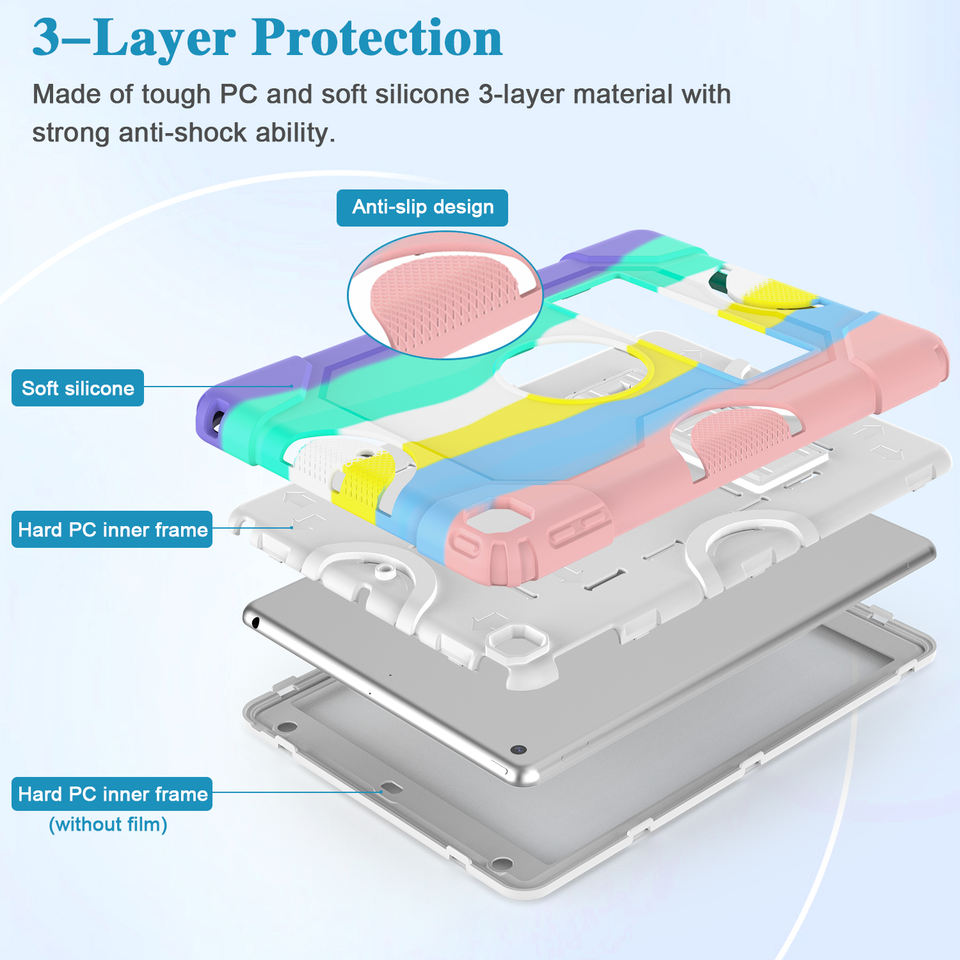 3–Layer Protection

Made of tough PC and soft silicone 3-layer material with strong anti-shock ability.

Anti-slip design

Soft silicone

Hard PC inner frame

Hard PC inner frame
(without film)