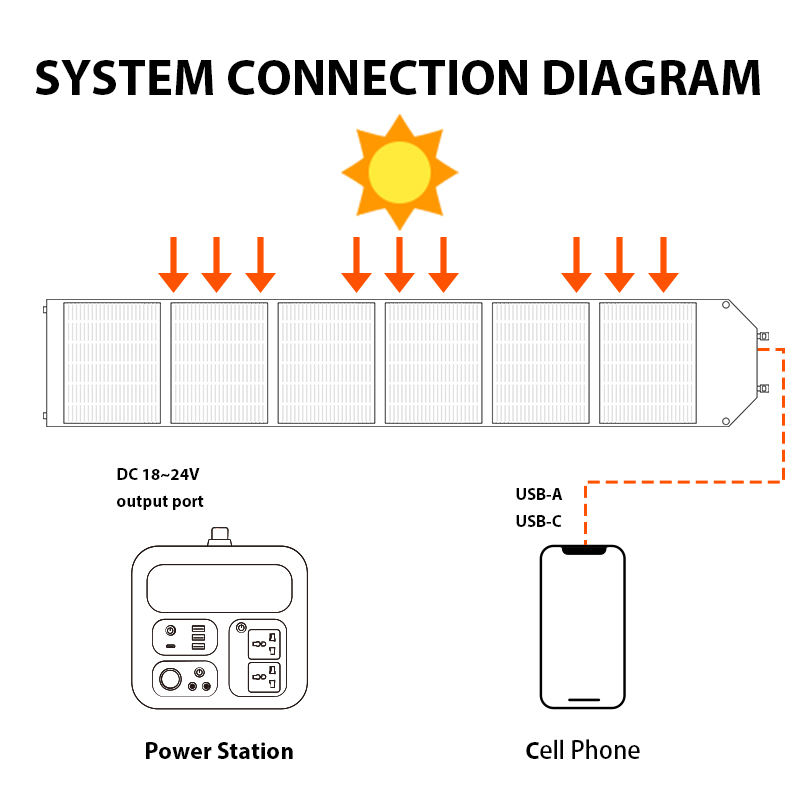 SYSTEM CONNECTION DIAGRAM

DC 18~24V
output port

USB-A
USB-C

Power Station

Cell Phone