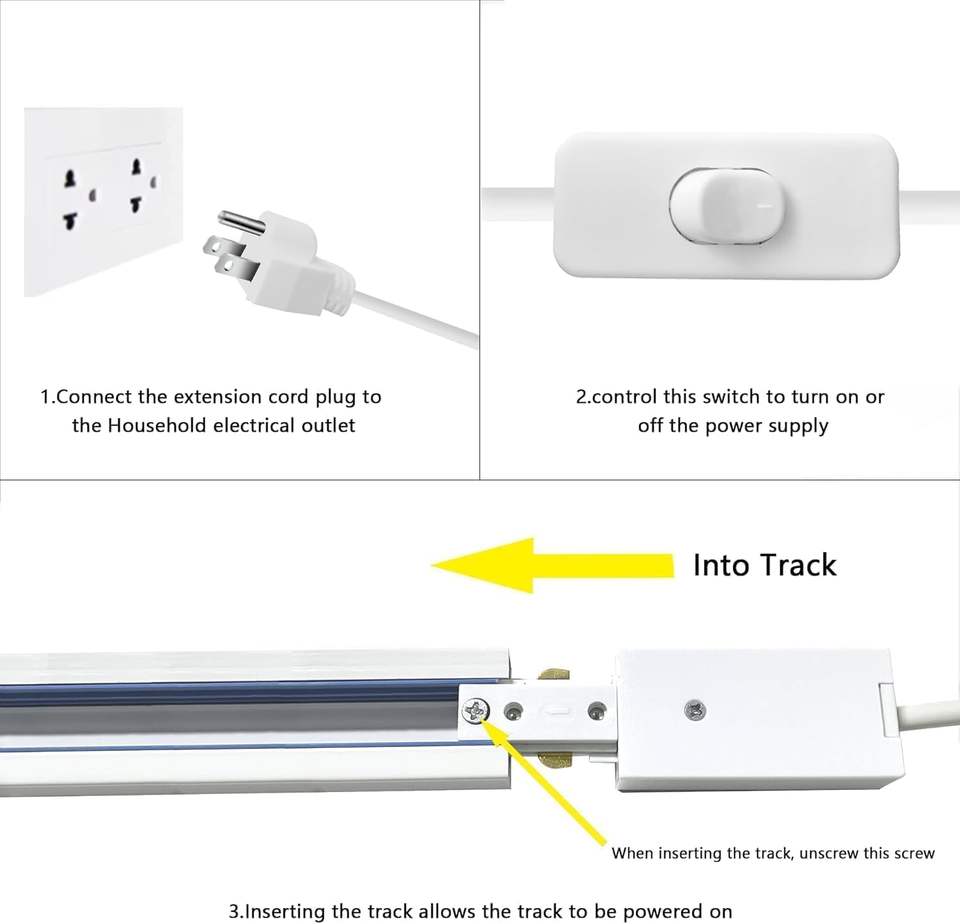 1.Connect the extension cord plug to the Household electrical outlet

2.control this switch to turn on or off the power supply

Into Track

When inserting the track, unscrew this screw

3.Inserting the track allows the track to be powered on