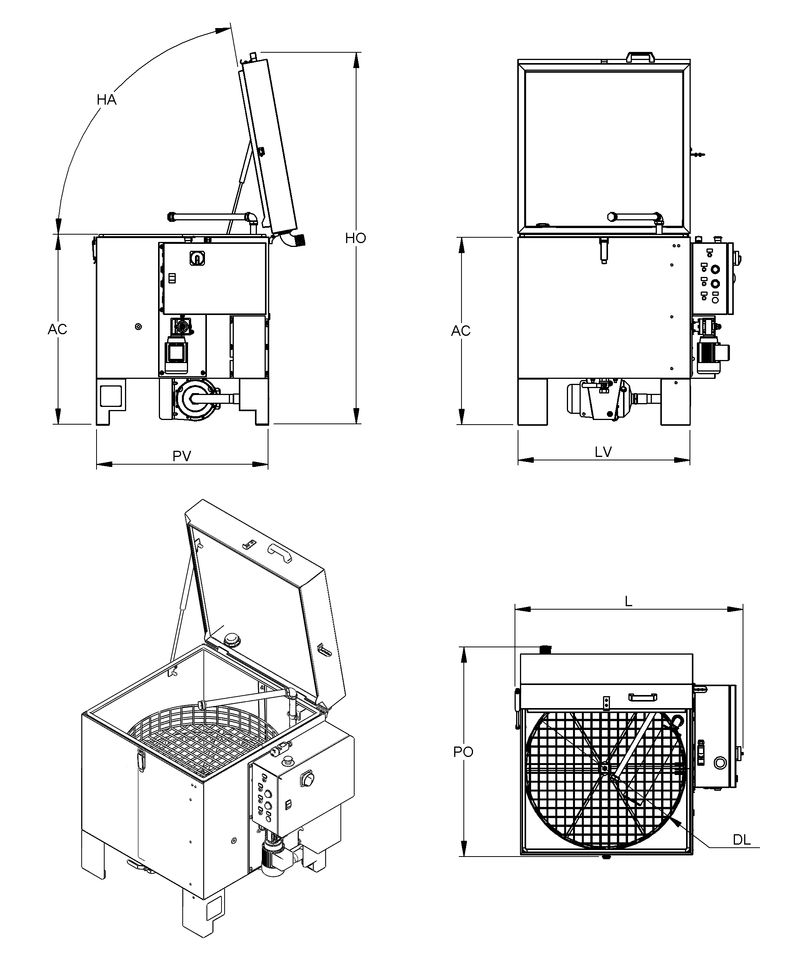 HA
HO
AC
PV
AC
LV
L
PO
DL