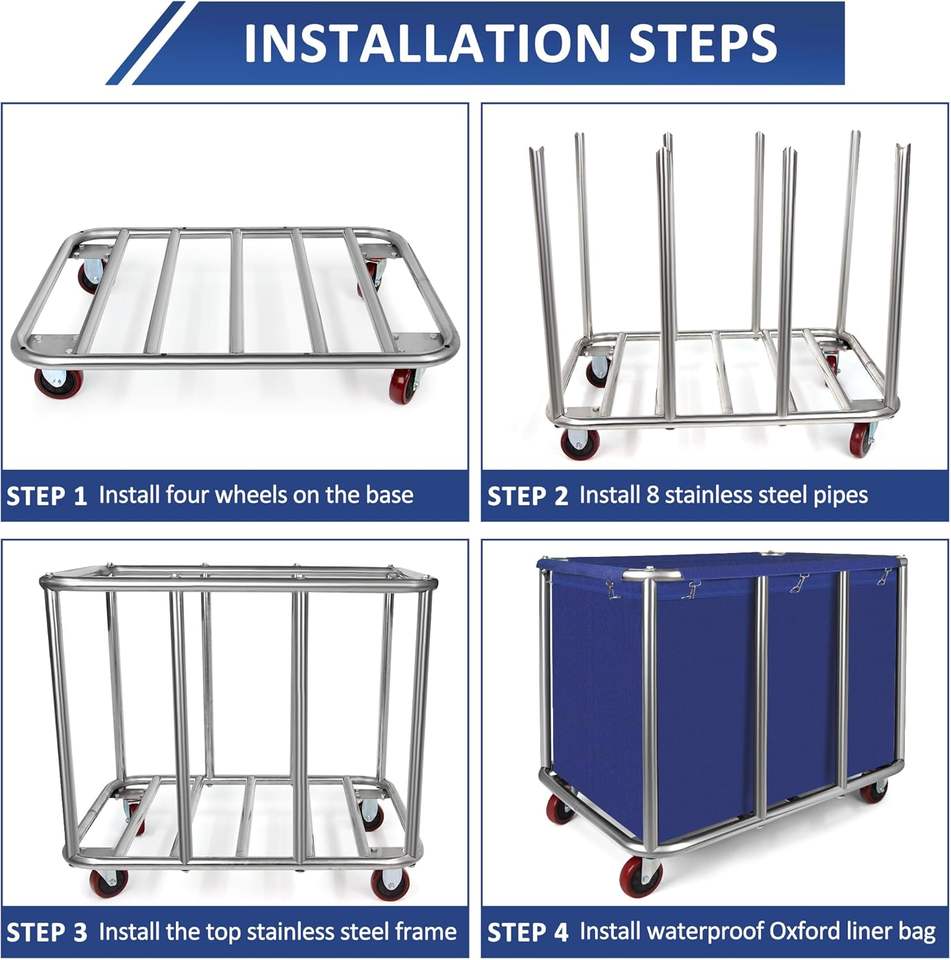 INSTALLATION STEPS

STEP 1 Install four wheels on the base

STEP 2 Install 8 stainless steel pipes

STEP 3 Install the top stainless steel frame

STEP 4 Install waterproof Oxford liner bag