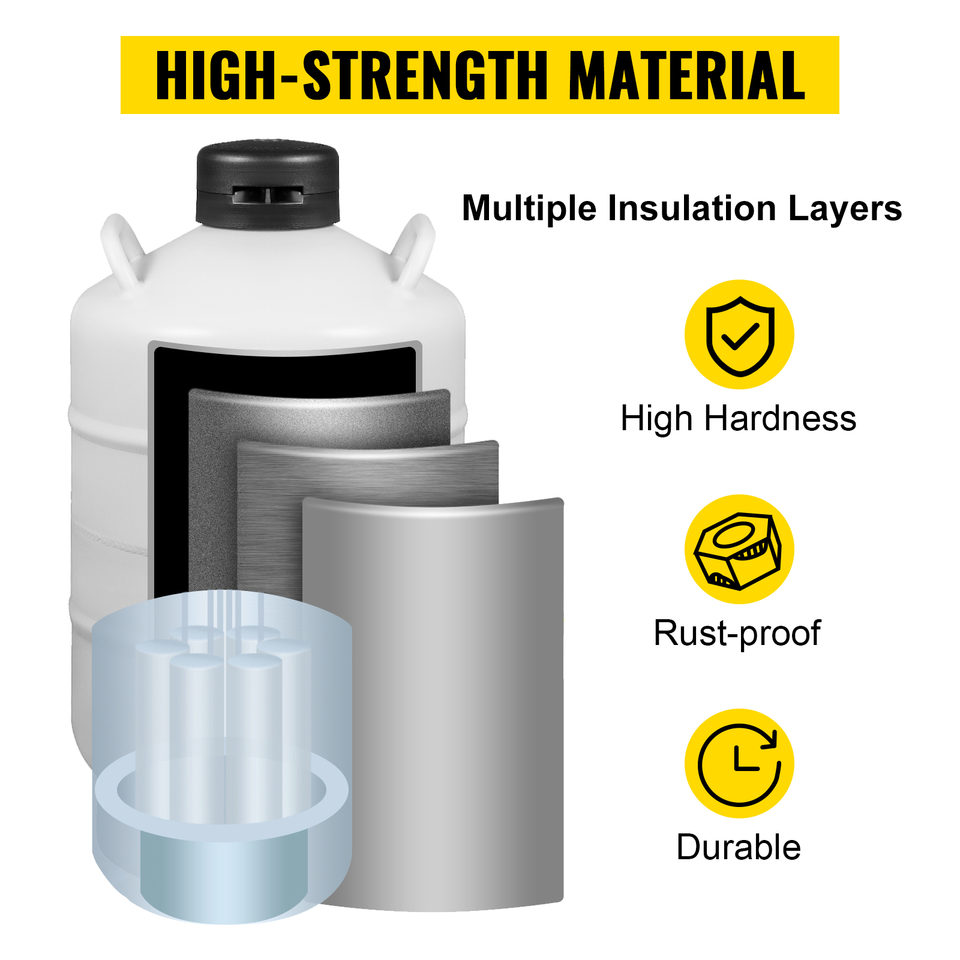 HIGH-STRENGTH MATERIAL

Multiple Insulation Layers

High Hardness

Rust-proof

Durable