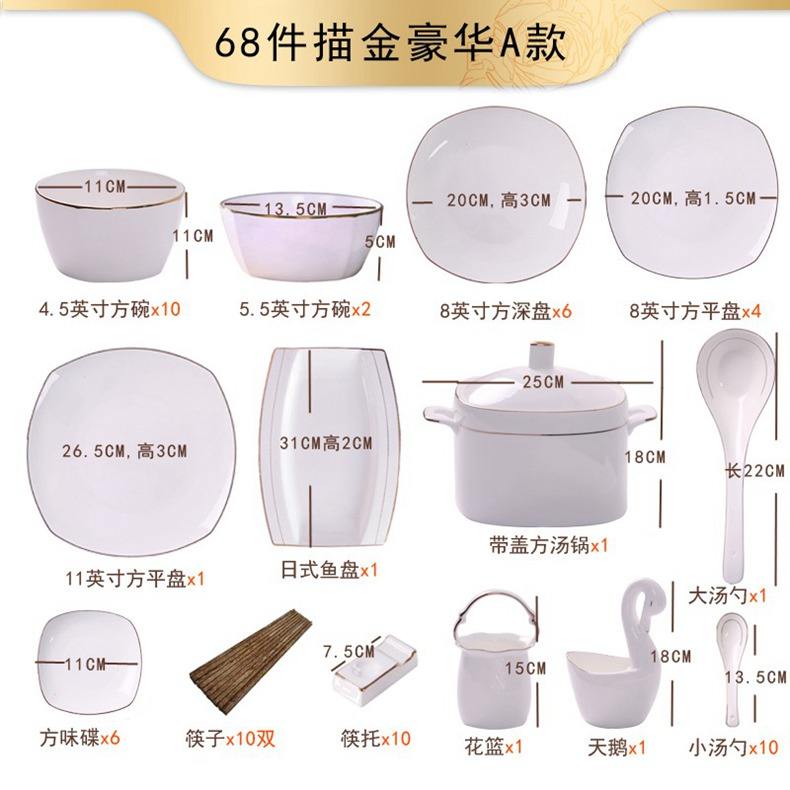 68件描金豪华A款

11CM
11CM
4.5英寸方碗x10

13.5CM
5CM
5.5英寸方碗x2

20CM,高3CM
8英寸方深盘x6

20CM,高1.5CM
8英寸方平盘x4

26.5CM,高3CM
11英寸方平盘x1

31CM高2CM
日式鱼盘x1

25CM
18CM
带盖方汤锅x1

长22CM
大汤勺x1

11CM
方味碟x6

筷子x10双

7.5CM
筷托x10

15CM
花篮x1

18CM
天鹅x1

13.5CM
小汤勺x10