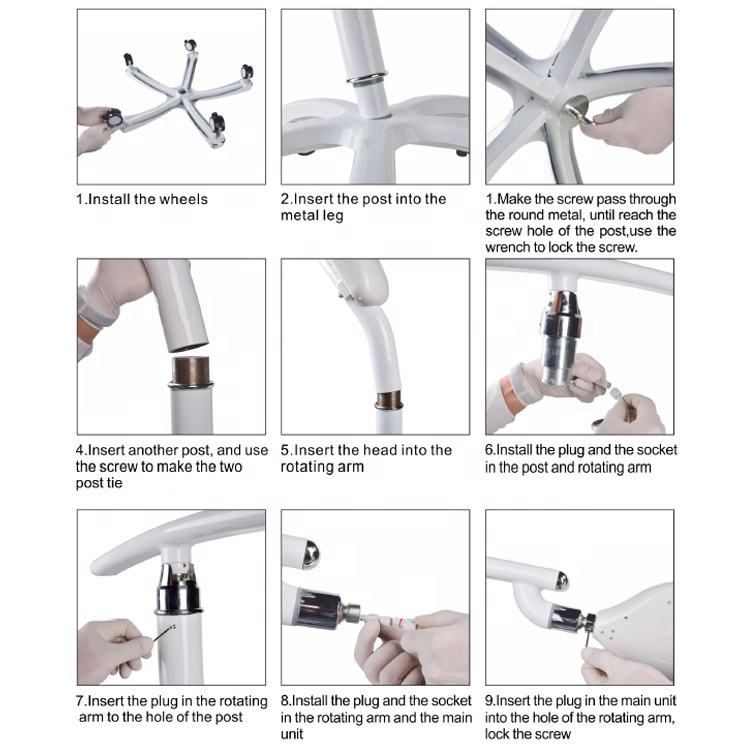 1.Install the wheels

2.Insert the post into the metal leg

1.Make the screw pass through the round metal, until reach the screw hole of the post,use the wrench to lock the screw.

4.Insert another post, and use the screw to make the two post tie

5.Insert the head into the rotating arm

6.Install the plug and the socket in the post and rotating arm

7.Insert the plug in the rotating arm to the hole of the post

8.Install the plug and the socket in the rotating arm and the main unit

9.Insert the plug in the main unit into the hole of the rotating arm, lock the screw