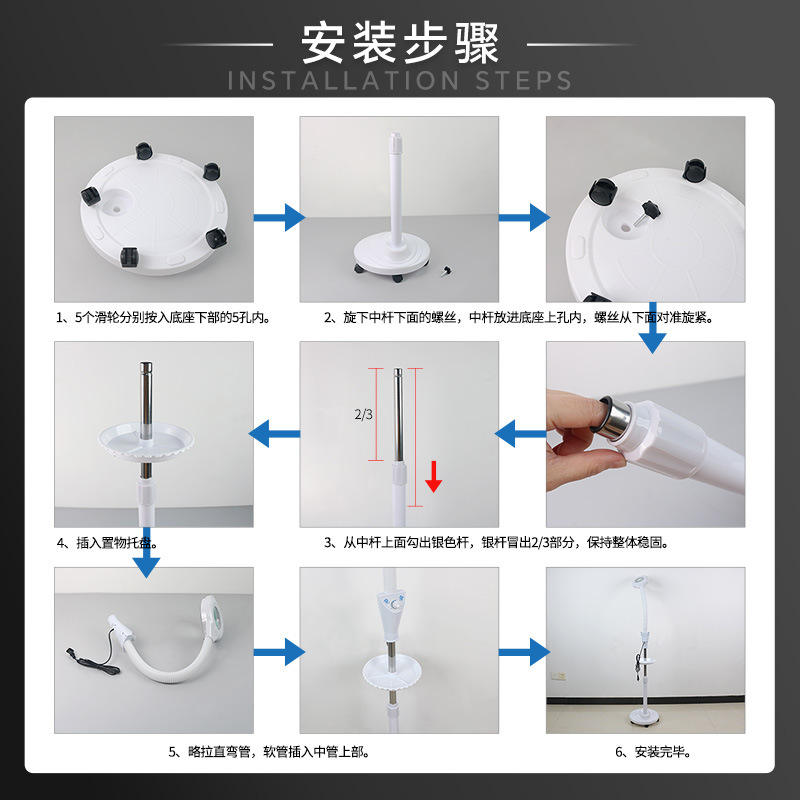 安装步骤
INSTALLATION STEPS

1、5个滑轮分别按入底座下部的5孔内。

2、旋下中杆下面的螺丝，中杆放进底座上孔内，螺丝从下面对准旋紧。

2/3

4、插入置物托盘。

3、从中杆上面勾出银色杆，银杆冒出2/3部分，保持整体稳固。

5、略拉直弯管，软管插入中管上部。

6、安装完毕。