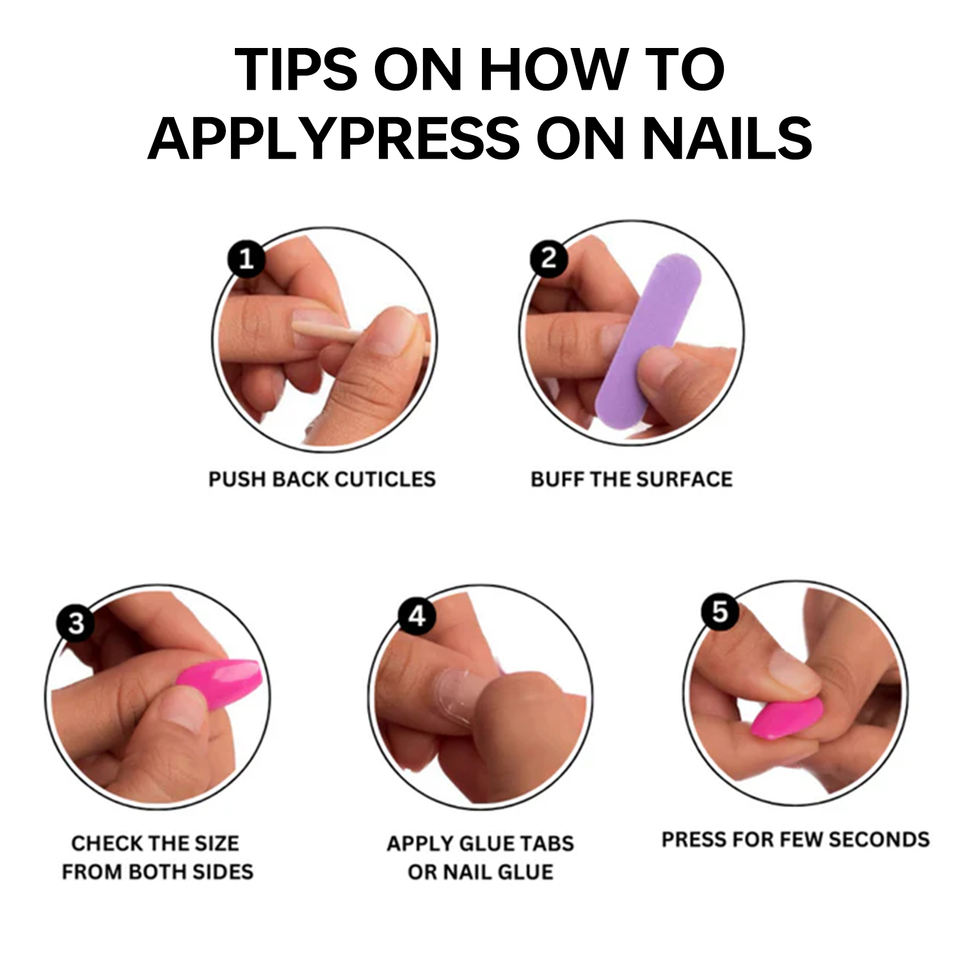 TIPS ON HOW TO APPLYPRESS ON NAILS

1

PUSH BACK CUTICLES

2

BUFF THE SURFACE

3

CHECK THE SIZE FROM BOTH SIDES

4

APPLY GLUE TABS OR NAIL GLUE

5

PRESS FOR FEW SECONDS