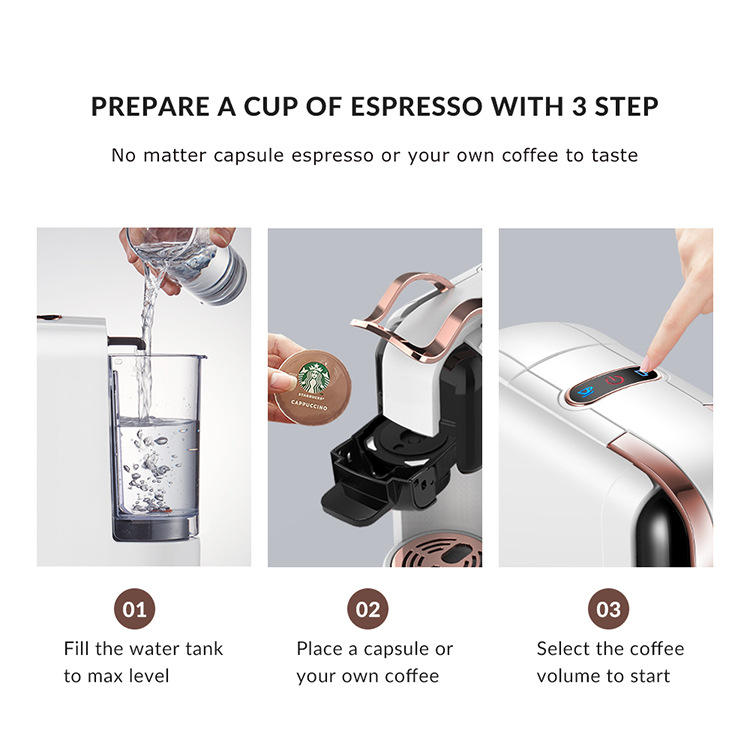 PREPARE A CUP OF ESPRESSO WITH 3 STEP

No matter capsule espresso or your own coffee to taste

STARBUCKS
CAPPUCCINO

01
Fill the water tank to max level

02
Place a capsule or your own coffee

03
Select the coffee volume to start