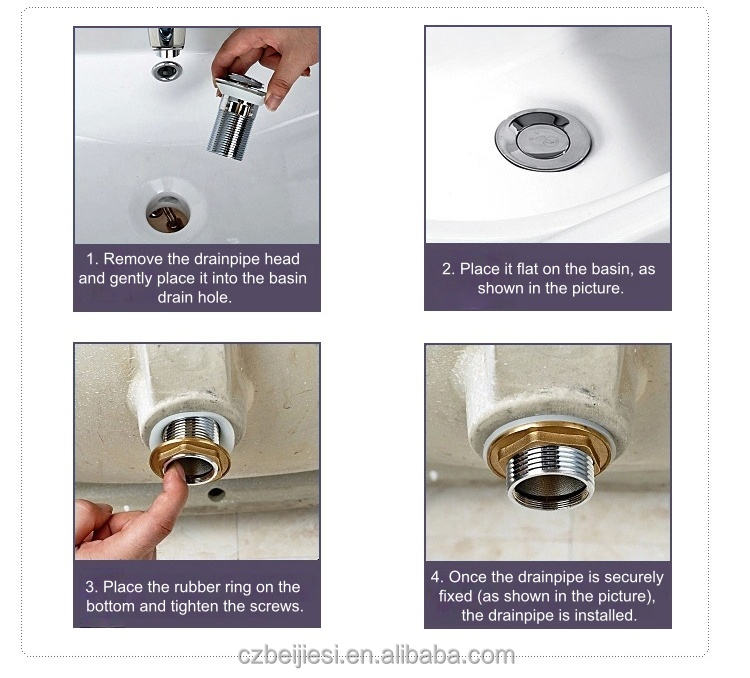 1. Remove the drainpipe head and gently place it into the basin drain hole.

2. Place it flat on the basin, as shown in the picture.

3. Place the rubber ring on the bottom and tighten the screws.

4. Once the drainpipe is securely fixed (as shown in the picture), the drainpipe is installed.

czbeijiesi.en.alibaba.com