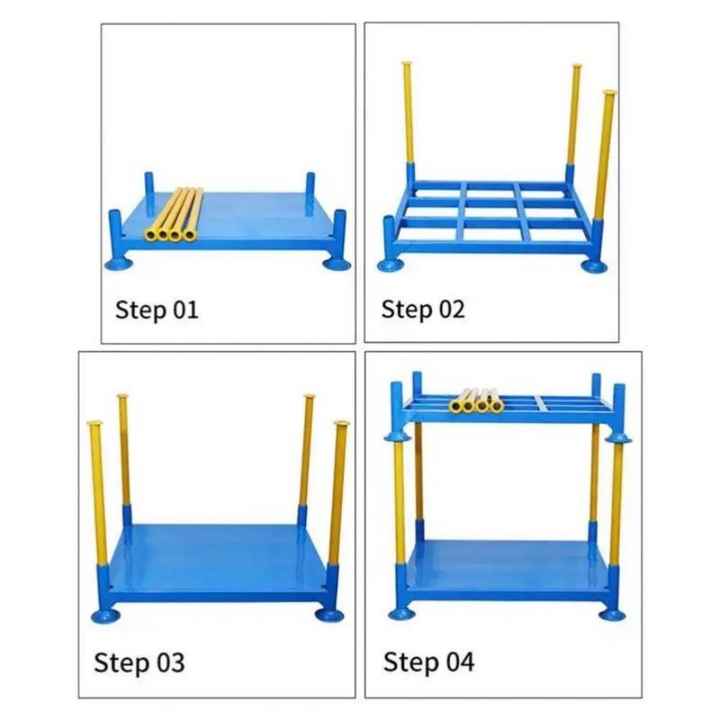 Step 01

Step 02

Step 03

Step 04