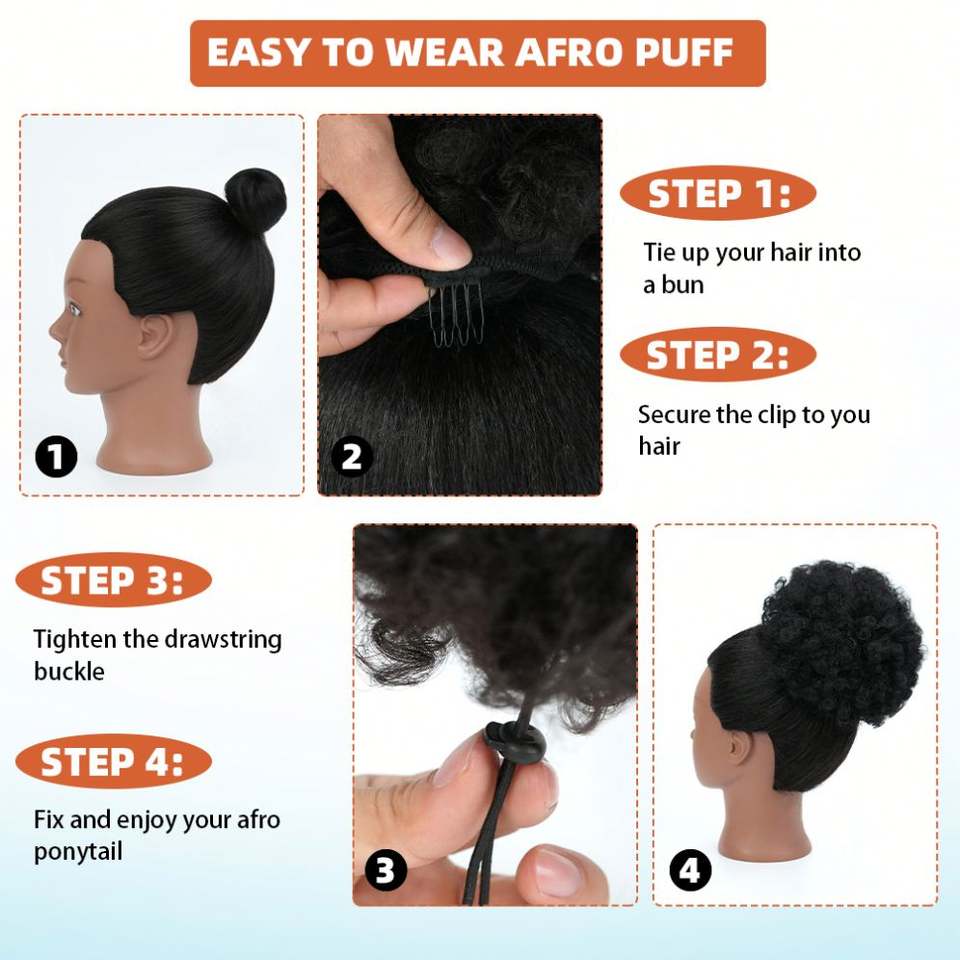 EASY TO WEAR AFRO PUFF

1

2

STEP 1:

Tie up your hair into a bun

STEP 2:

Secure the clip to you hair

STEP 3:

Tighten the drawstring buckle

STEP 4:

Fix and enjoy your afro ponytail

3

4