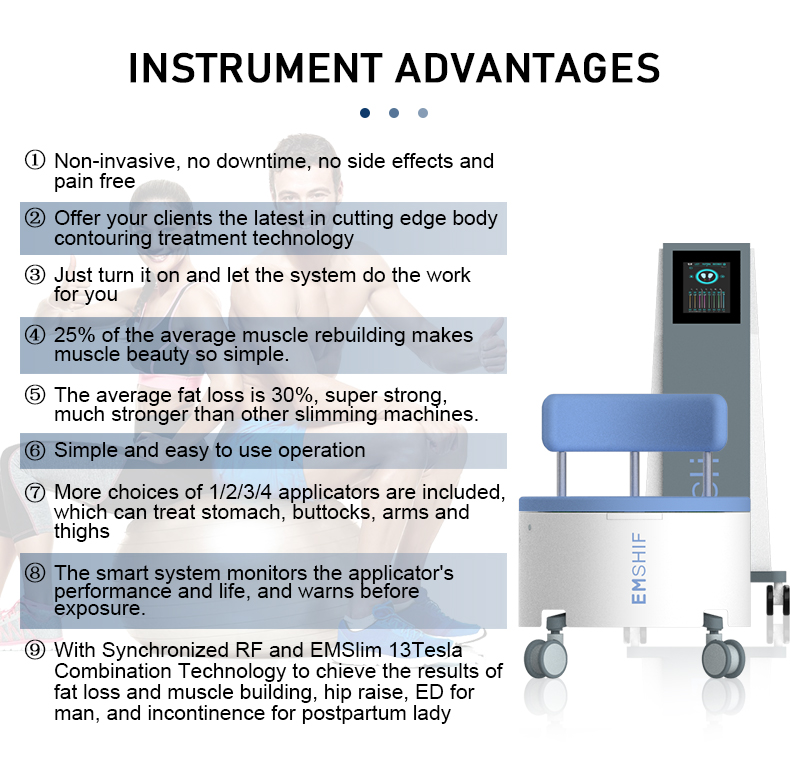 INSTRUMENT ADVANTAGES

① Non-invasive, no downtime, no side effects and pain free

② Offer your clients the latest in cutting edge body contouring treatment technology

③ Just turn it on and let the system do the work for you

④ 25% of the average muscle rebuilding makes muscle beauty so simple.

⑤ The average fat loss is 30%, super strong, much stronger than other slimming machines.

⑥ Simple and easy to use operation

⑦ More choices of 1/2/3/4 applicators are included, which can treat stomach, buttocks, arms and thighs

⑧ The smart system monitors the applicator's performance and life, and warns before exposure.

⑨ With Synchronized RF and EMSlim 13Tesla Combination Technology to chieve the results of fat loss and muscle building, hip raise, ED for man, and incontinence for postpartum lady

EMSHIF