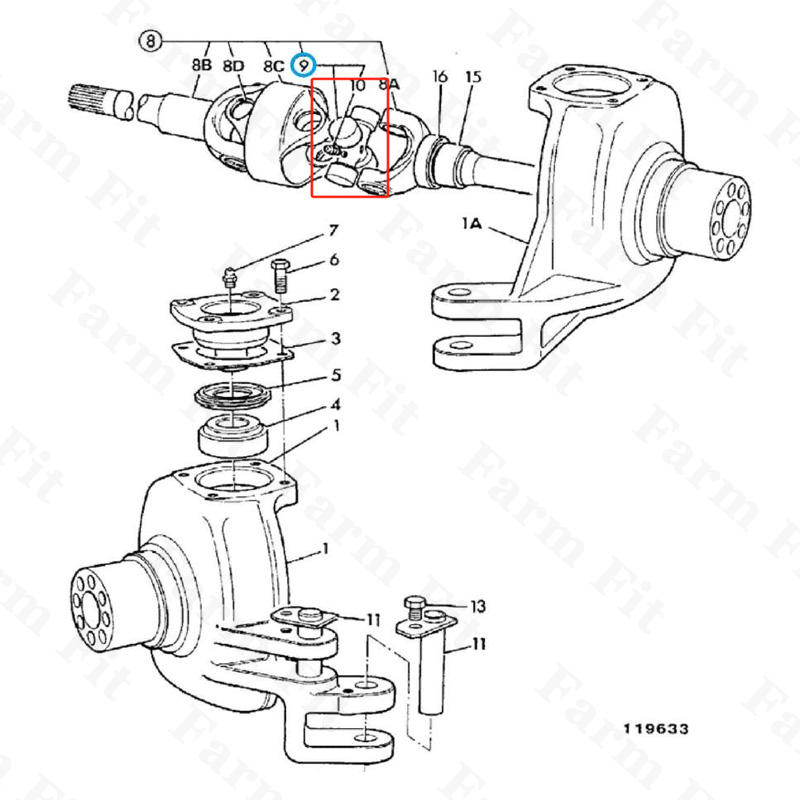 8
8B
8D
8C
9
10
8A
16
15
1A
7
6
2
3
5
4
1
1
11
13
11
119633
Farm Fit