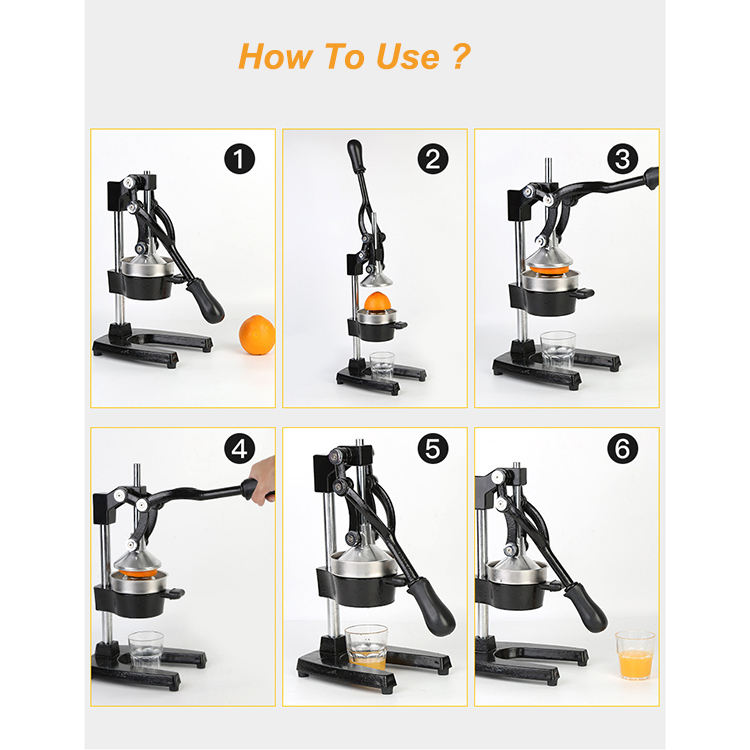 How To Use ?

1

2

3

4

5

6