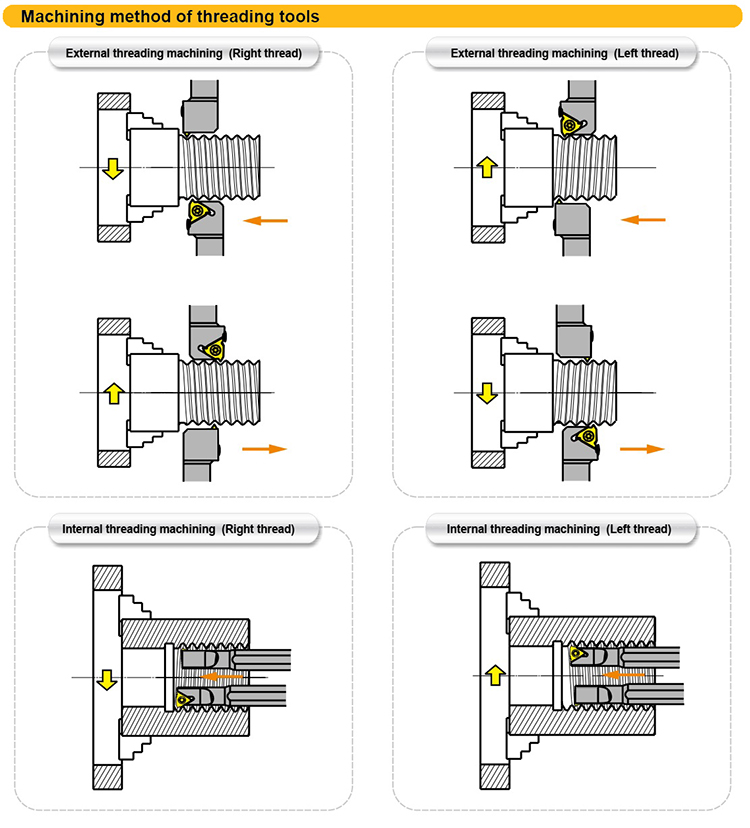 Machining method of threading tools

External threading machining (Right thread)

External threading machining (Left thread)

Internal threading machining (Right thread)

Internal threading machining (Left thread)