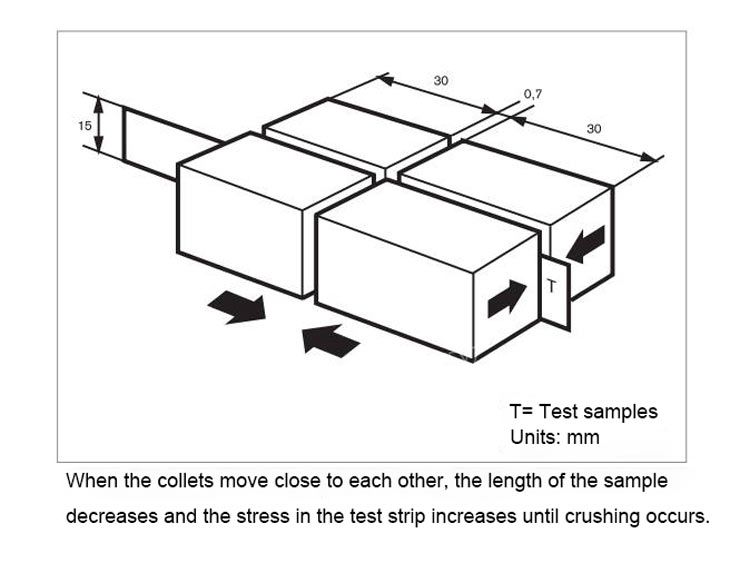 30
0,7
30
15
T
T= Test samples
Units: mm

When the collets move close to each other, the length of the sample decreases and the stress in the test strip increases until crushing occurs.