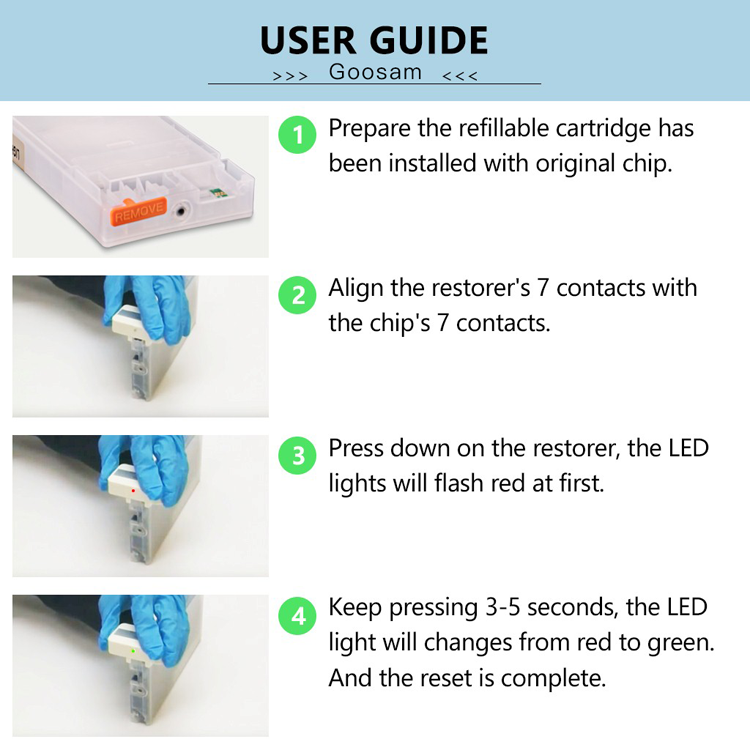 USER GUIDE

>>> Goosam <<<

REMOVE

1 Prepare the refillable cartridge has been installed with original chip.

2 Align the restorer's 7 contacts with the chip's 7 contacts.

3 Press down on the restorer, the LED lights will flash red at first.

4 Keep pressing 3-5 seconds, the LED light will changes from red to green. And the reset is complete.