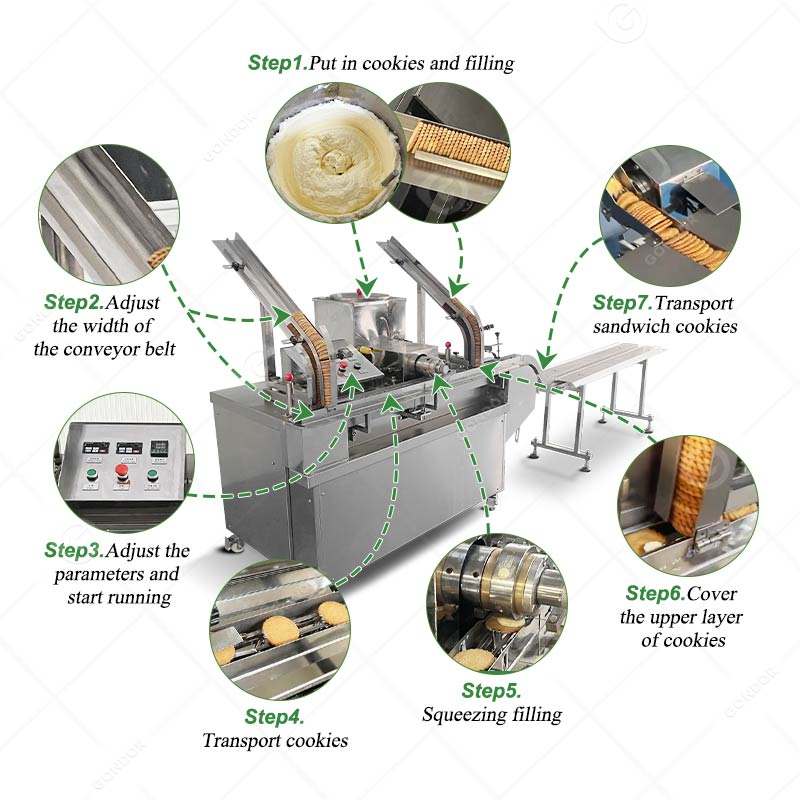 Step1.Put in cookies and filling

Step2.Adjust the width of the conveyor belt

Step7.Transport sandwich cookies

Step3.Adjust the parameters and start running

Step6.Cover the upper layer of cookies

Step4. Transport cookies

Step5. Squeezing filling