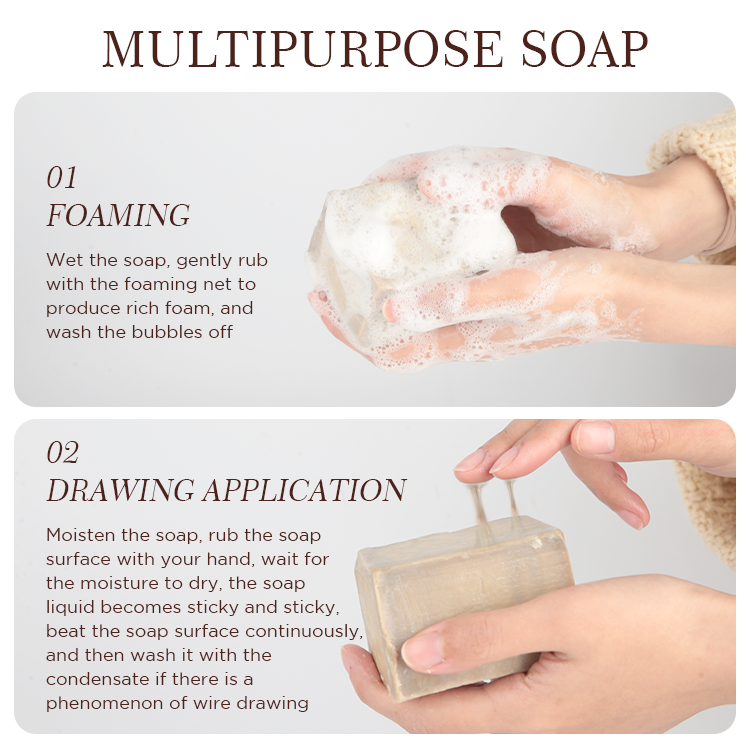 MULTIPURPOSE SOAP

01
FOAMING

Wet the soap, gently rub with the foaming net to produce rich foam, and wash the bubbles off

02
DRAWING APPLICATION

Moisten the soap, rub the soap surface with your hand, wait for the moisture to dry, the soap liquid becomes sticky and sticky, beat the soap surface continuously, and then wash it with the condensate if there is a phenomenon of wire drawing