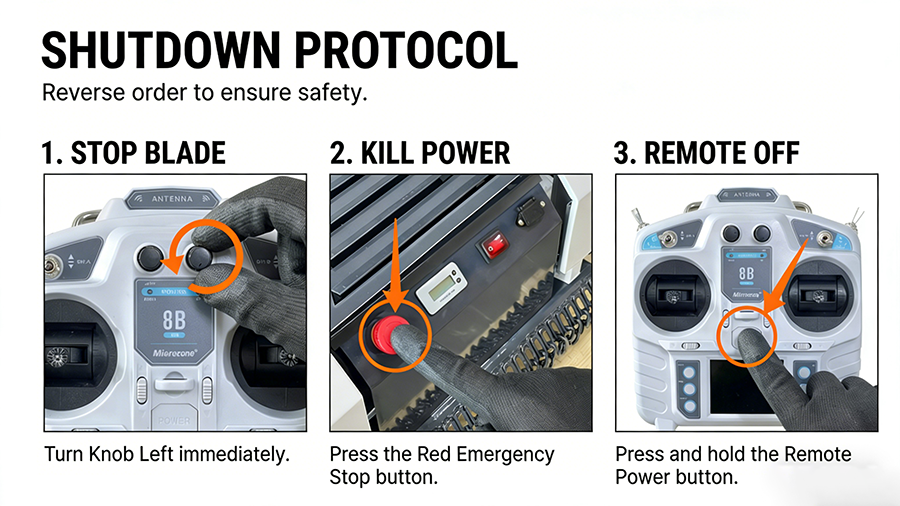 SHUTDOWN PROTOCOL

Reverse order to ensure safety.

1. STOP BLADE

ANTENNA

8B

Microzone

POWER

Turn Knob Left immediately.

2. KILL POWER

Press the Red Emergency Stop button.

3. REMOTE OFF

ANTENNA

8B

Microzone

Press and hold the Remote Power button.