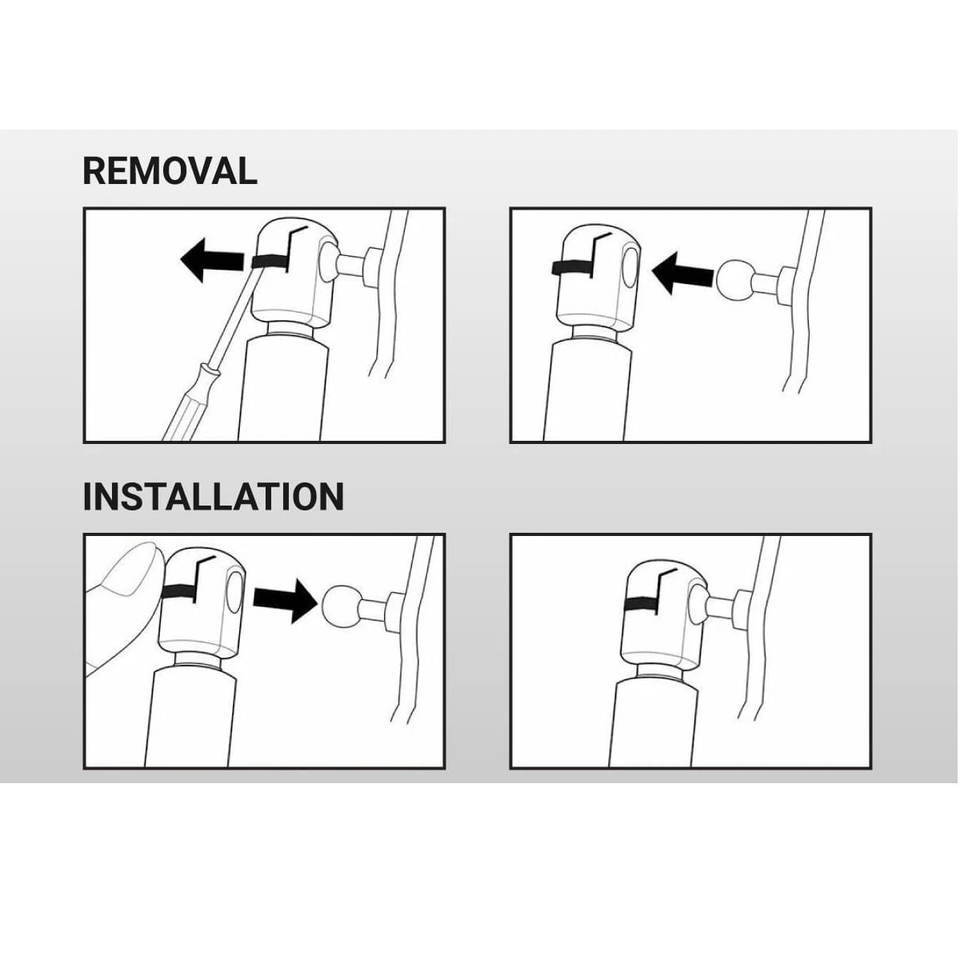 REMOVAL

INSTALLATION