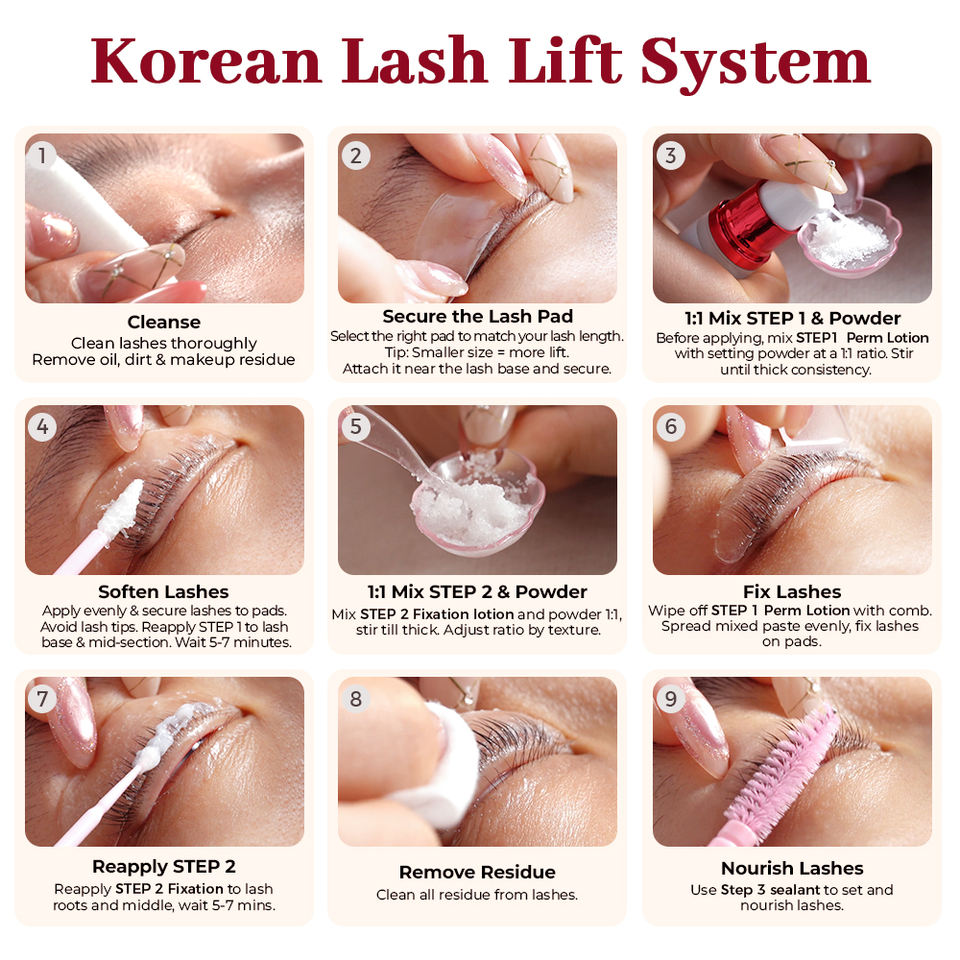 Korean Lash Lift System

1
Cleanse
Clean lashes thoroughly
Remove oil, dirt & makeup residue

2
Secure the Lash Pad
Select the right pad to match your lash length.
Tip: Smaller size = more lift.
Attach it near the lash base and secure.

3
1:1 Mix STEP 1 & Powder
Before applying, mix STEP1 Perm Lotion with setting powder at a 1:1 ratio. Stir until thick consistency.

4
Soften Lashes
Apply evenly & secure lashes to pads. Avoid lash tips. Reapply STEP 1 to lash base & mid-section. Wait 5-7 minutes.

5
1:1 Mix STEP 2 & Powder
Mix STEP 2 Fixation lotion and powder 1:1, stir till thick. Adjust ratio by texture.

6
Fix Lashes
Wipe off STEP 1 Perm Lotion with comb. Spread mixed paste evenly, fix lashes on pads.

7
Reapply STEP 2
Reapply STEP 2 Fixation to lash roots and middle, wait 5-7 mins.

8
Remove Residue
Clean all residue from lashes.

9
Nourish Lashes
Use Step 3 sealant to set and nourish lashes.