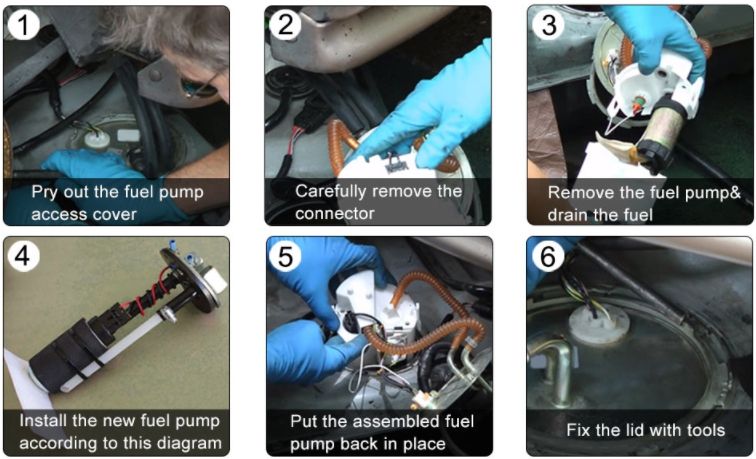 1
Pry out the fuel pump access cover

2
Carefully remove the connector

3
Remove the fuel pump& drain the fuel

4
Install the new fuel pump according to this diagram

5
Put the assembled fuel pump back in place

6
Fix the lid with tools