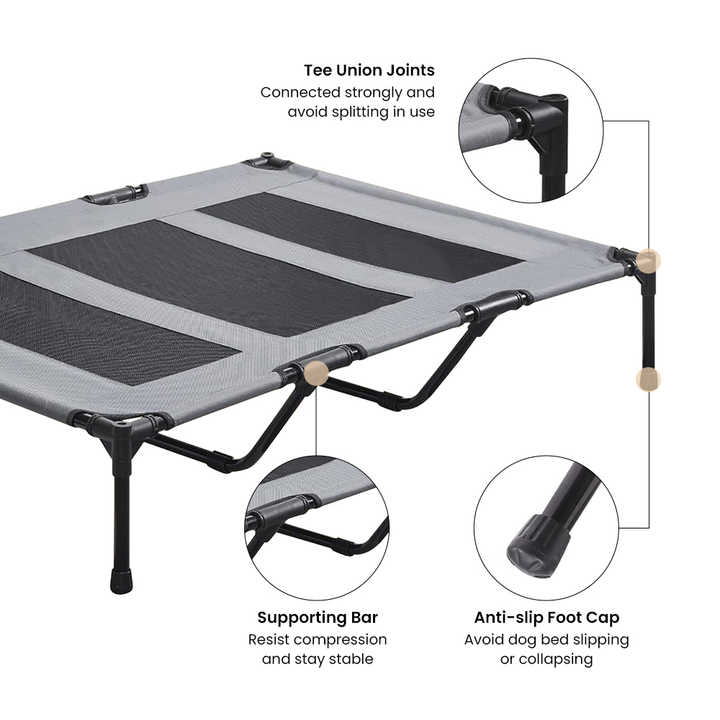 Tee Union Joints
Connected strongly and avoid splitting in use

Supporting Bar
Resist compression and stay stable

Anti-slip Foot Cap
Avoid dog bed slipping or collapsing