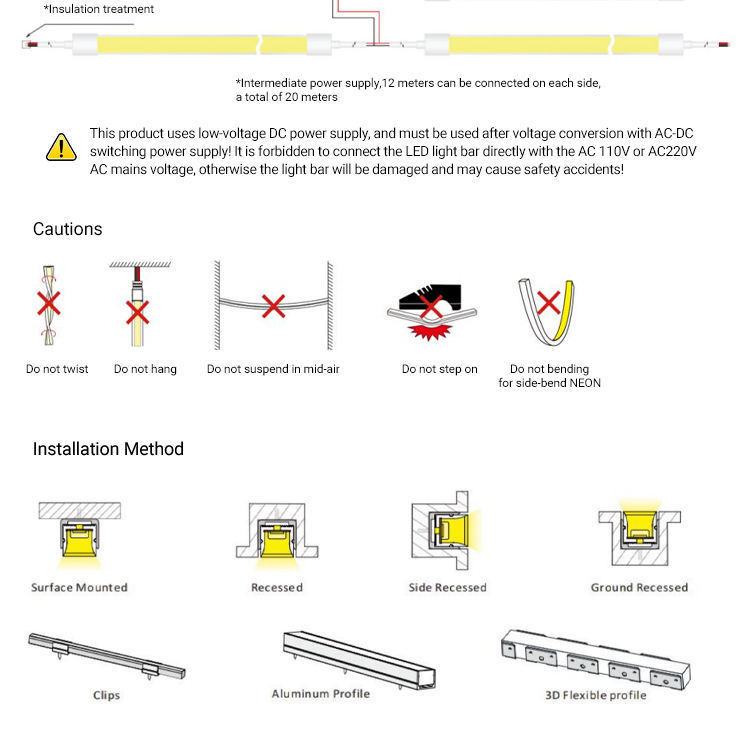 *Insulation treatment

*Intermediate power supply,12 meters can be connected on each side, a total of 20 meters

This product uses low-voltage DC power supply, and must be used after voltage conversion with AC-DC switching power supply! It is forbidden to connect the LED light bar directly with the AC 110V or AC220V AC mains voltage, otherwise the light bar will be damaged and may cause safety accidents!

Cautions

Do not twist

Do not hang

Do not suspend in mid-air

Do not step on

Do not bending for side-bend NEON

Installation Method

Surface Mounted

Recessed

Side Recessed

Ground Recessed

Clips

Aluminum Profile

3D Flexible profile