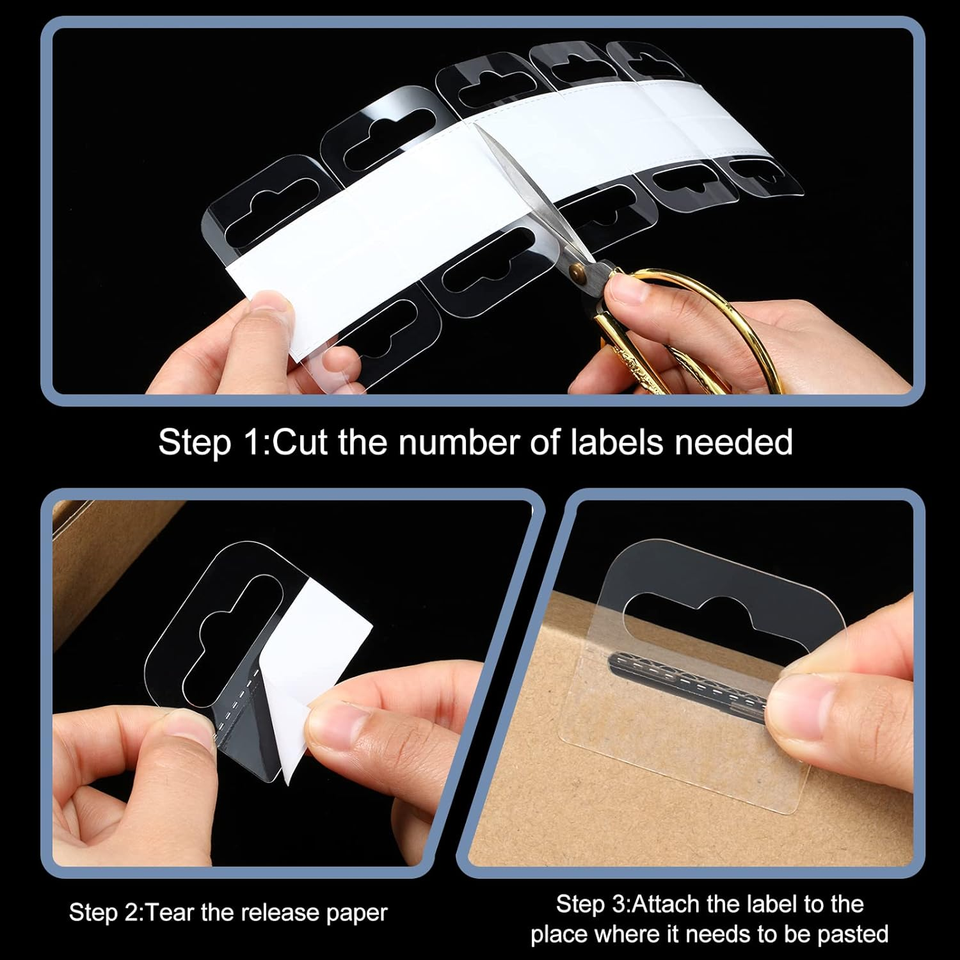 Step 1:Cut the number of labels needed

Step 2:Tear the release paper

Step 3:Attach the label to the place where it needs to be pasted