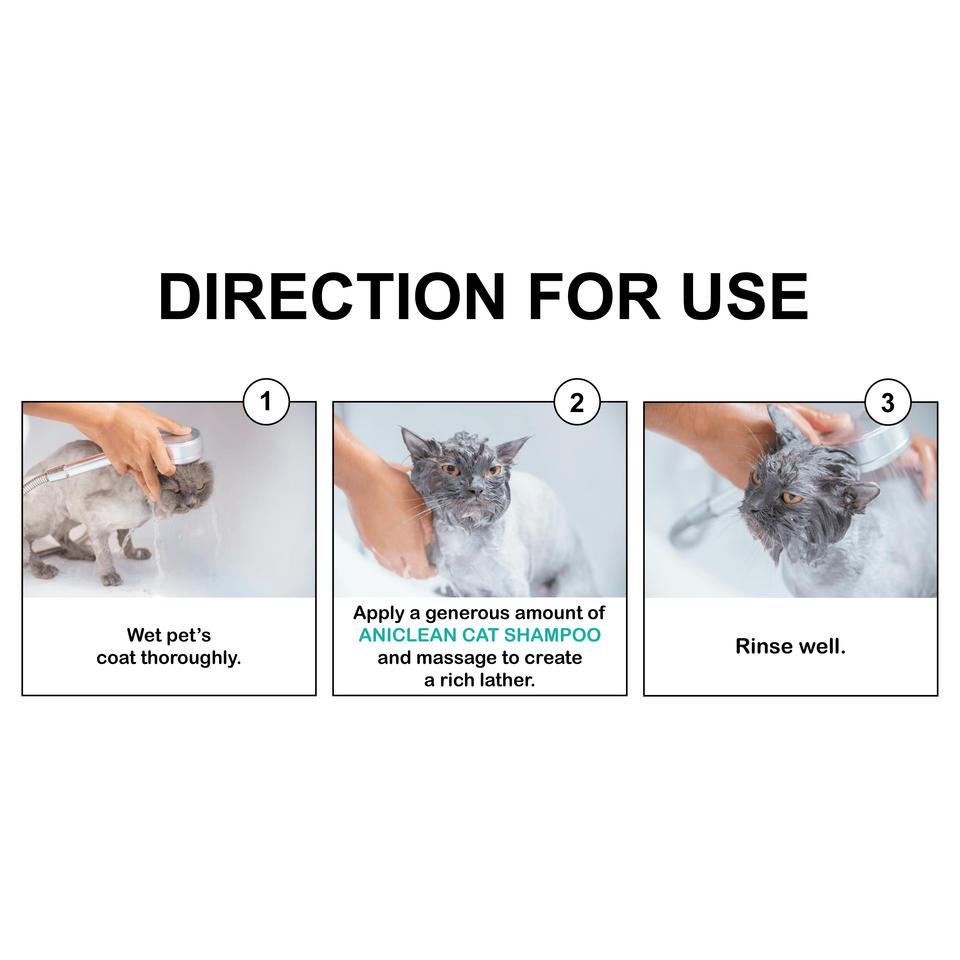 DIRECTION FOR USE

1

Wet pet's coat thoroughly.

2

Apply a generous amount of ANICLEAN CAT SHAMPOO and massage to create a rich lather.

3

Rinse well.