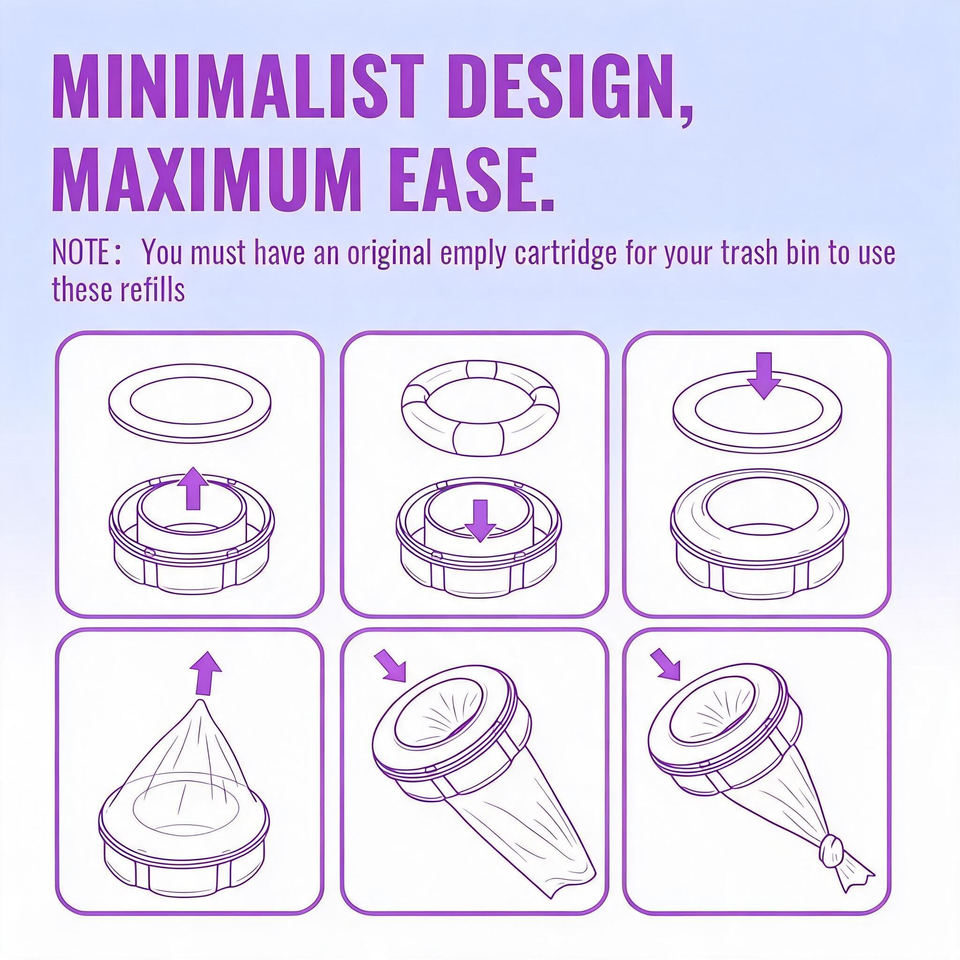 MINIMALIST DESIGN, MAXIMUM EASE.

NOTE： You must have an original emply cartridge for your trash bin to use these refills